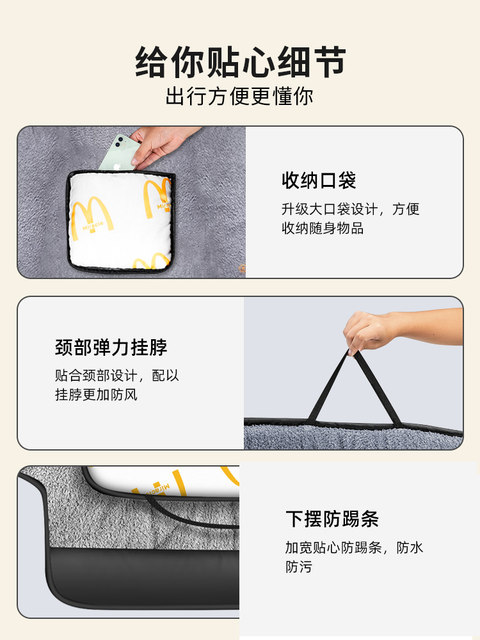 给你贴心细节
出行方便更懂你

收纳口袋
升级大口袋设计，方便收纳随身物品

颈部弹力挂脖
贴合颈部设计，配以挂脖更加防风

下摆防踢条
加宽贴心防踢条，防水防污