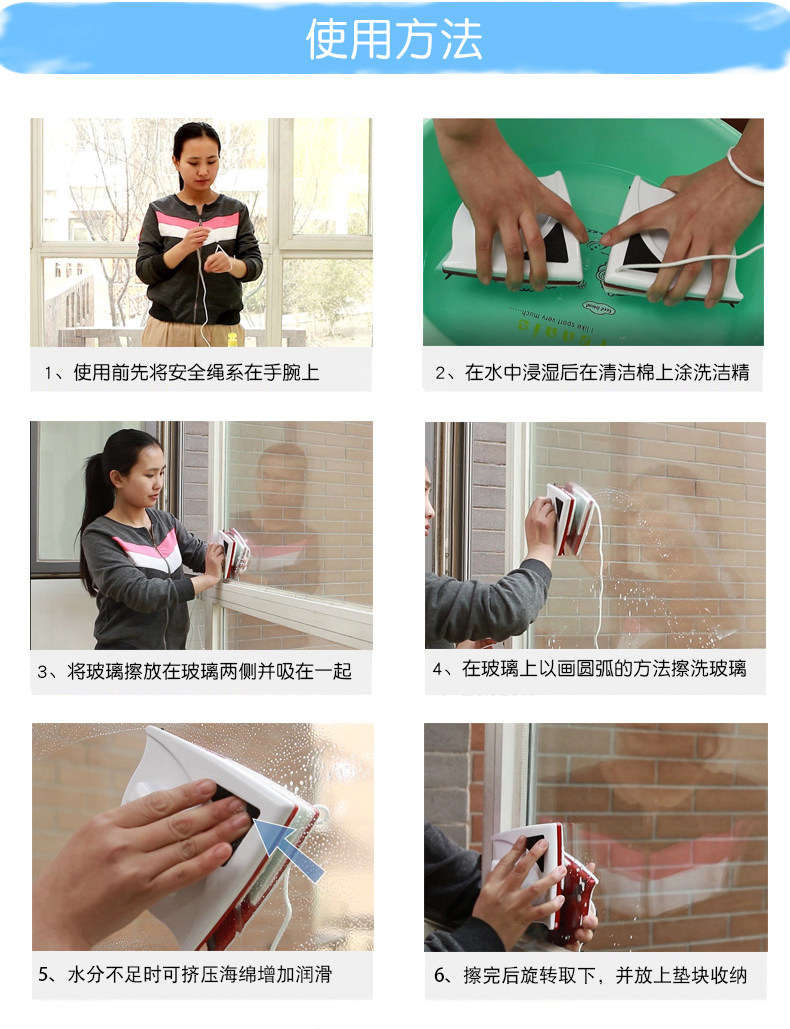 使用方法

1、使用前先将安全绳系在手腕上

2、在水中浸湿后在清洁棉上涂洗洁精

3、将玻璃擦放在玻璃两侧并吸在一起

4、在玻璃上以画圆弧的方法擦洗玻璃

5、水分不足时可挤压海绵增加润滑

6、擦完后旋转取下，并放上垫块收纳