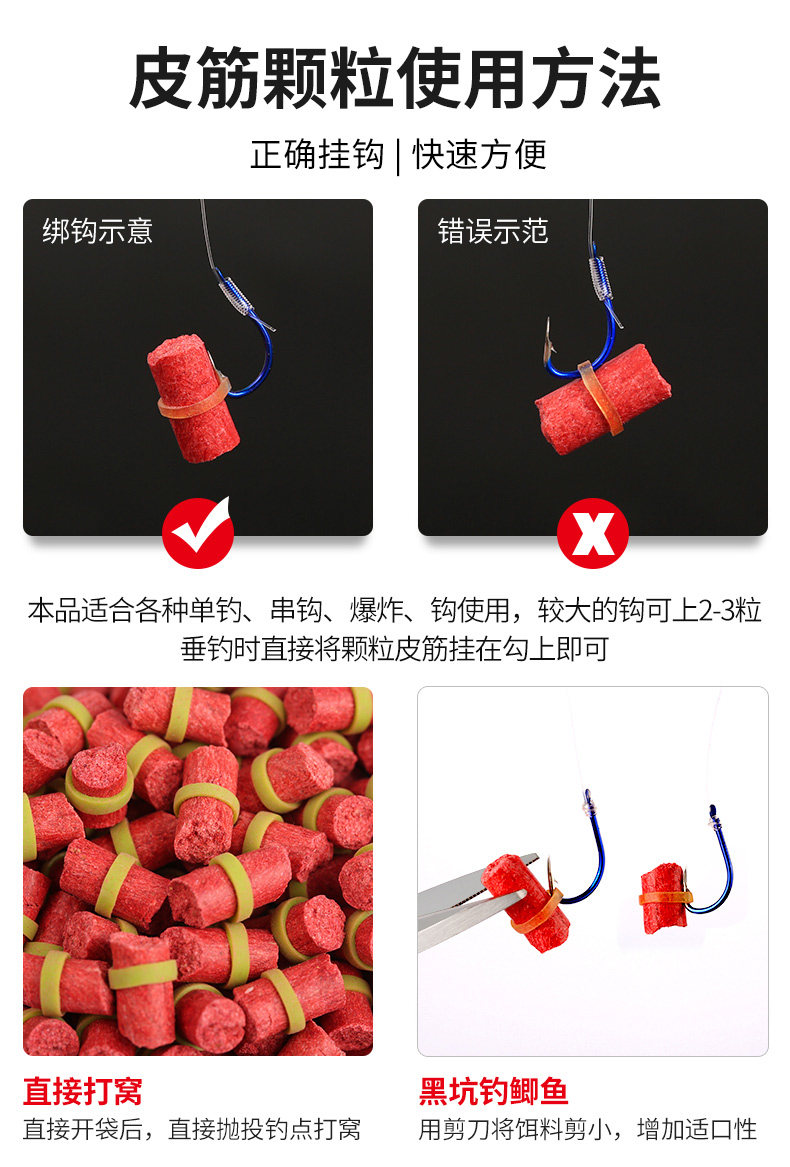 皮筋颗粒使用方法

正确挂钩 | 快速方便

绑钩示意

错误示范

本品适合各种单钩、串钩、爆炸、钩使用，较大的钩可上2-3粒
垂钓时直接将颗粒皮筋挂在勾上即可

直接打窝
直接开袋后，直接抛投钓点打窝

黑坑钓鲫鱼
用剪刀将饵料剪小，增加适口性