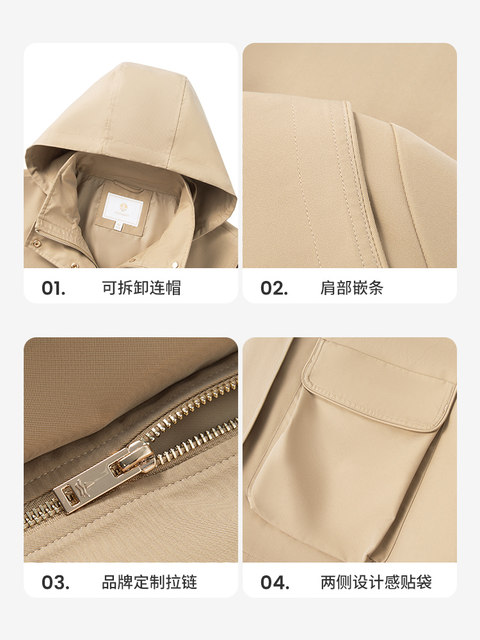 01. 可拆卸连帽

02. 肩部嵌条

03. 品牌定制拉链

04. 两侧设计感贴袋