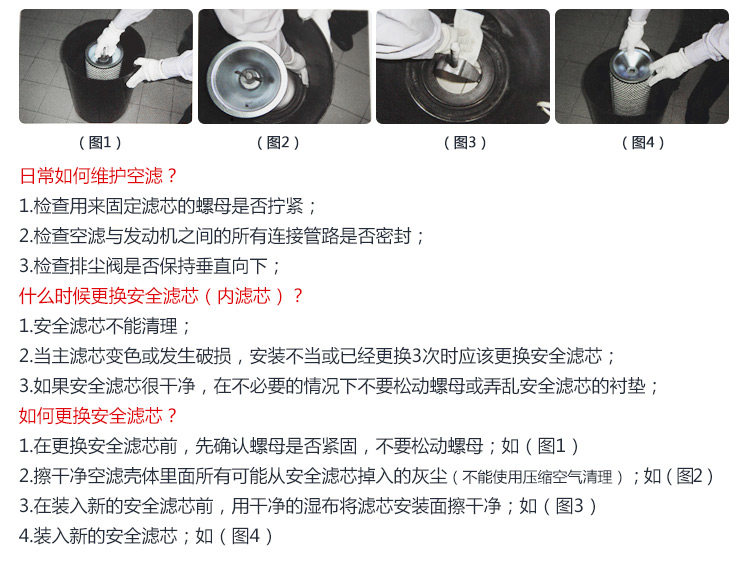 （图1）

（图2）

（图3）

（图4）

日常如何维护空滤？

1.检查用来固定滤芯的螺母是否拧紧；

2.检查空滤与发动机之间的所有连接管路是否密封；

3.检查排尘阀是否保持垂直向下；

什么时候更换安全滤芯（内滤芯）？

1.安全滤芯不能清理；

2.当主滤芯变色或发生破损，安装不当或已经更换3次时应该更换安全滤芯；

3.如果安全滤芯很干净，在不必要的情况下不要松动螺母或弄乱安全滤芯的衬垫；

如何更换安全滤芯？

1.在更换安全滤芯前，先确认螺母是否紧固，不要松动螺母；如（图1）

2.擦干净空滤壳体里面所有可能从安全滤芯掉入的灰尘（不能使用压缩空气清理）；如（图2）

3.在装入新的安全滤芯前，用干净的湿布将滤芯安装面擦干净；如（图3）

4.装入新的安全滤芯；如（图4）