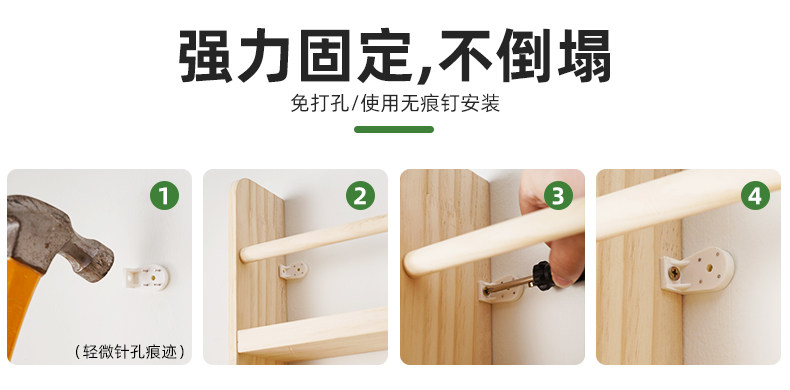 强力固定,不倒塌

免打孔/使用无痕钉安装

1

（轻微针孔痕迹）

2

3

4