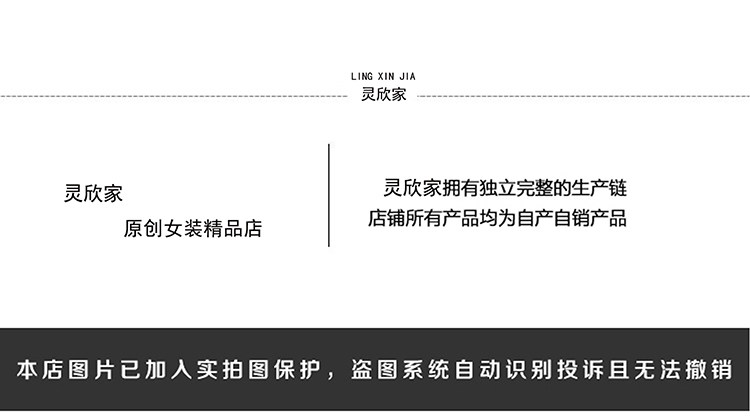 LING XIN JIA
灵欣家

灵欣家
原创女装精品店

灵欣家拥有独立完整的生产链
店铺所有产品均为自产自销产品

本店图片已加入实拍图保护，盗图系统自动识别投诉且无法撤销