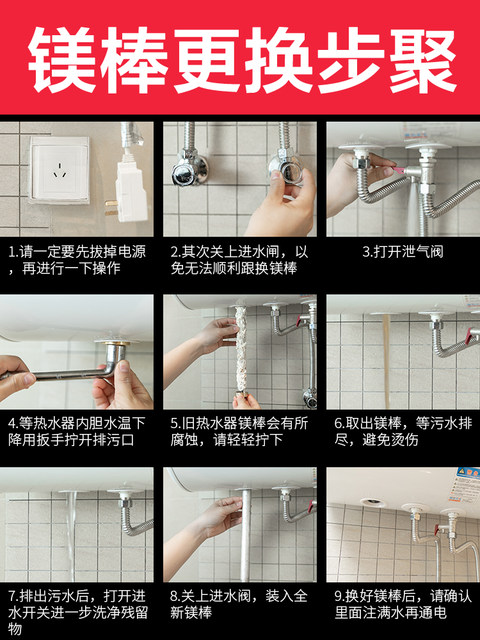 镁棒更换步聚

1.请一定要先拔掉电源，再进行一下操作

2.其次关上进水闸，以免无法顺利跟换镁棒

3.打开泄气阀

4.等热水器内胆水温下降用扳手拧开排污口

5.旧热水器镁棒会有所腐蚀，请轻轻拧下

6.取出镁棒，等污水排尽，避免烫伤

7.排出污水后，打开进水开关进一步洗净残留物

8.关上进水阀，装入全新镁棒

9.换好镁棒后，请确认里面注满水再通电