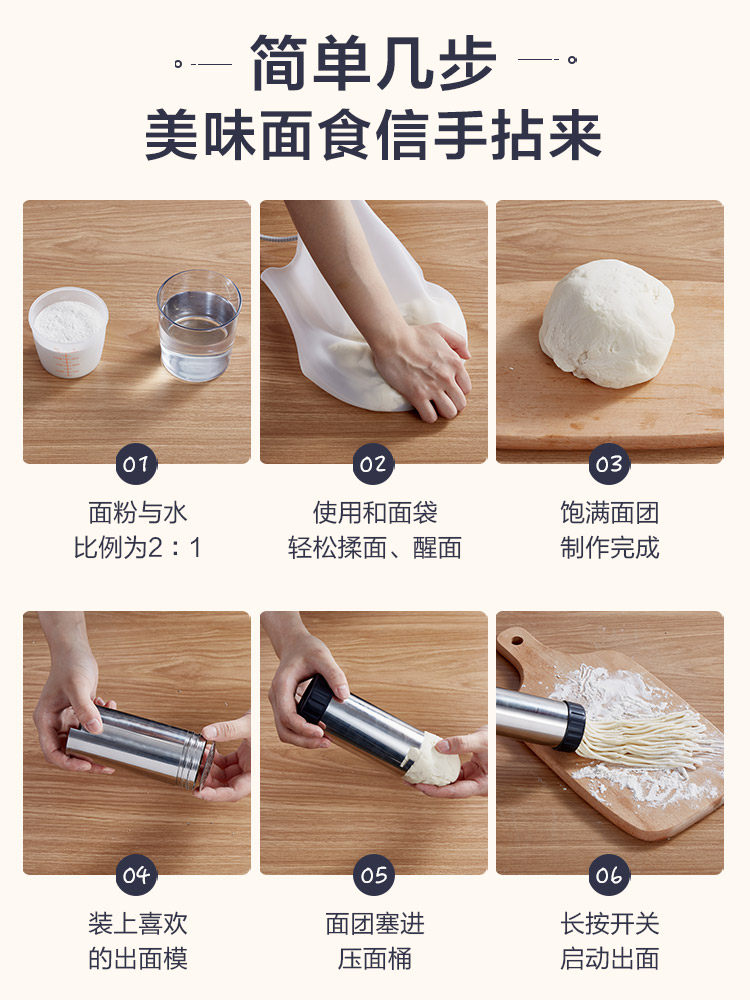 简单几步
美味面食信手拈来

01
面粉与水
比例为2：1

02
使用和面袋
轻松揉面、醒面

03
饱满面团
制作完成

04
装上喜欢
的出面模

05
面团塞进
压面桶

06
长按开关
启动出面