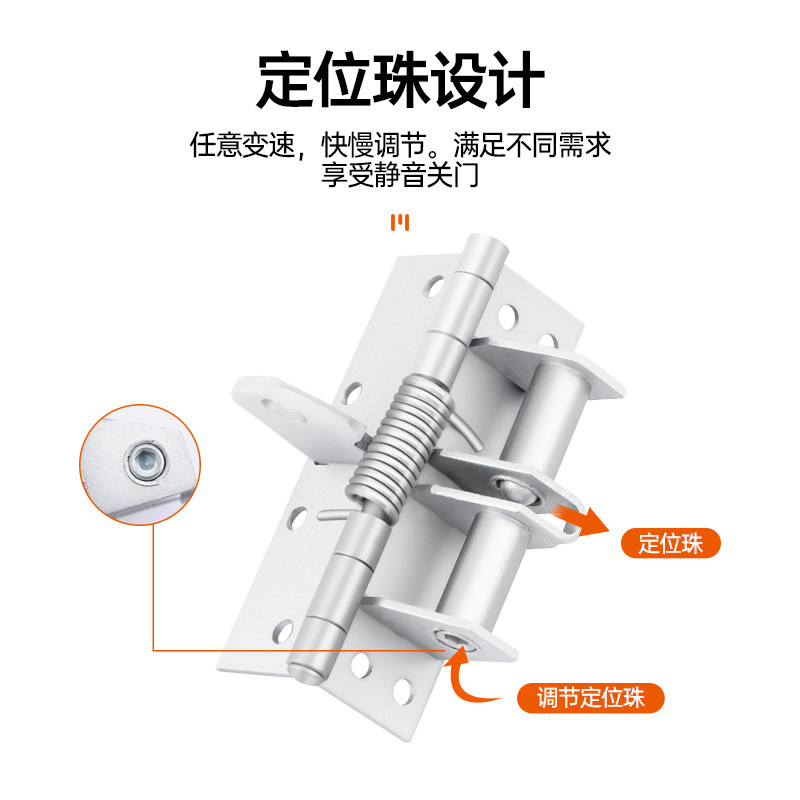 定位珠设计

任意变速，快慢调节。满足不同需求
享受静音关门

定位珠

调节定位珠