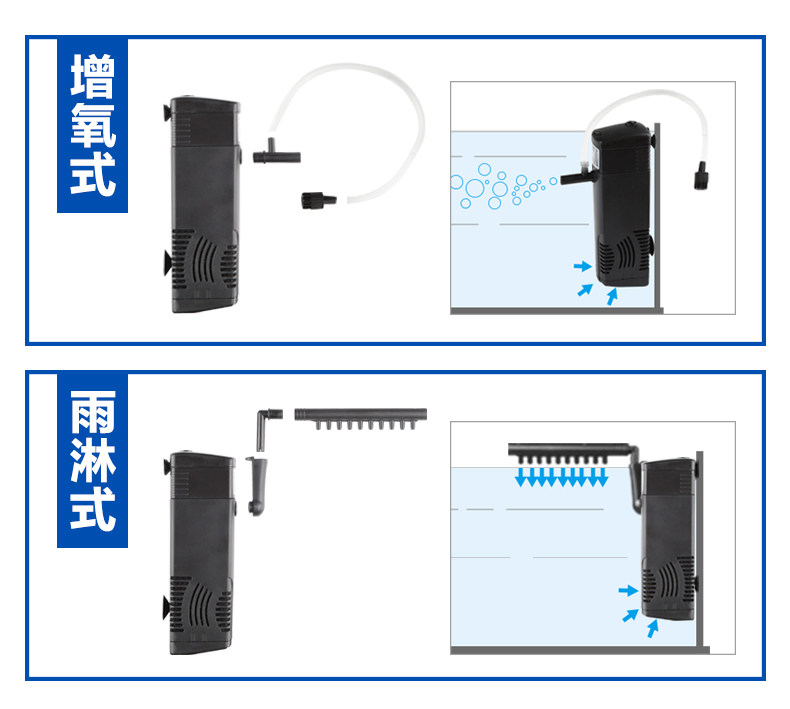 增氧式

雨淋式