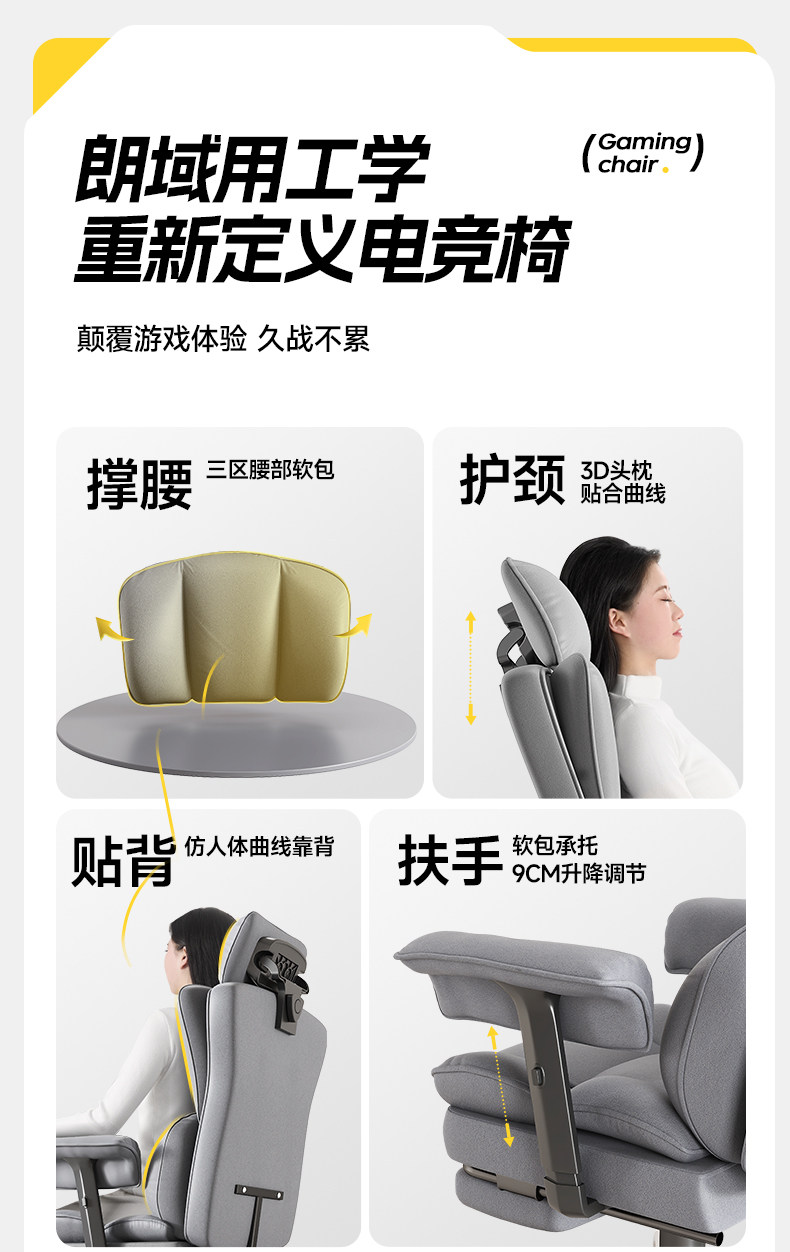 朗域用工学
重新定义电竞椅

(Gaming chair.)

颠覆游戏体验 久战不累

撑腰 三区腰部软包

护颈 3D头枕 贴合曲线

贴背 仿人体曲线靠背

扶手 软包承托 9CM升降调节