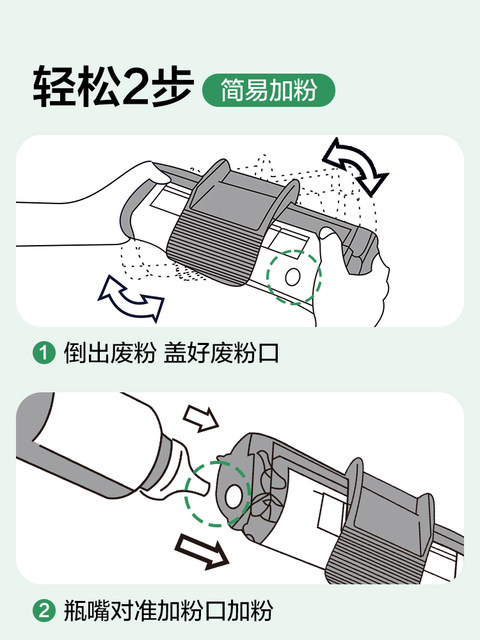 轻松2步 简易加粉

1 倒出废粉 盖好废粉口

2 瓶嘴对准加粉口加粉