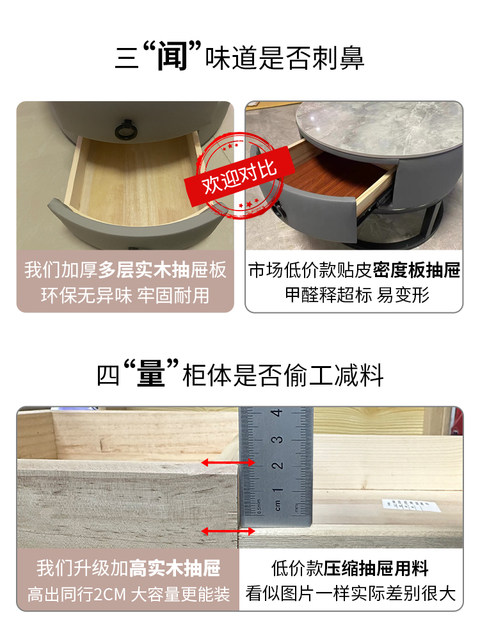 三“闻”味道是否刺鼻

欢迎对比

我们加厚多层实木抽屉板
环保无异味 牢固耐用

市场低价款贴皮密度板抽屉
甲醛释超标 易变形

四“量”柜体是否偷工减料

4 3 2 1 cm

我们升级加高实木抽屉
高出同行2CM 大容量更能装

低价款压缩抽屉用料
看似图片一样实际差别很大