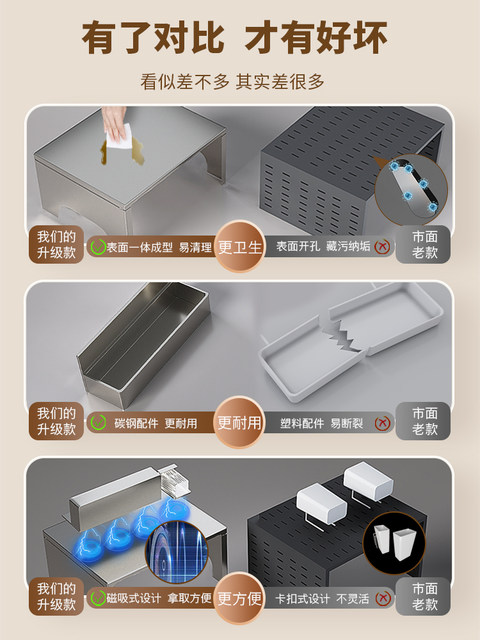 有了对比 才有好坏

看似差不多 其实差很多

我们的升级款

表面一体成型 易清理

更卫生

表面开孔 藏污纳垢

市面老款

我们的升级款

碳钢配件 更耐用

更耐用

塑料配件 易断裂

市面老款

我们的升级款

磁吸式设计 拿取方便

更方便

卡扣式设计 不灵活

市面老款