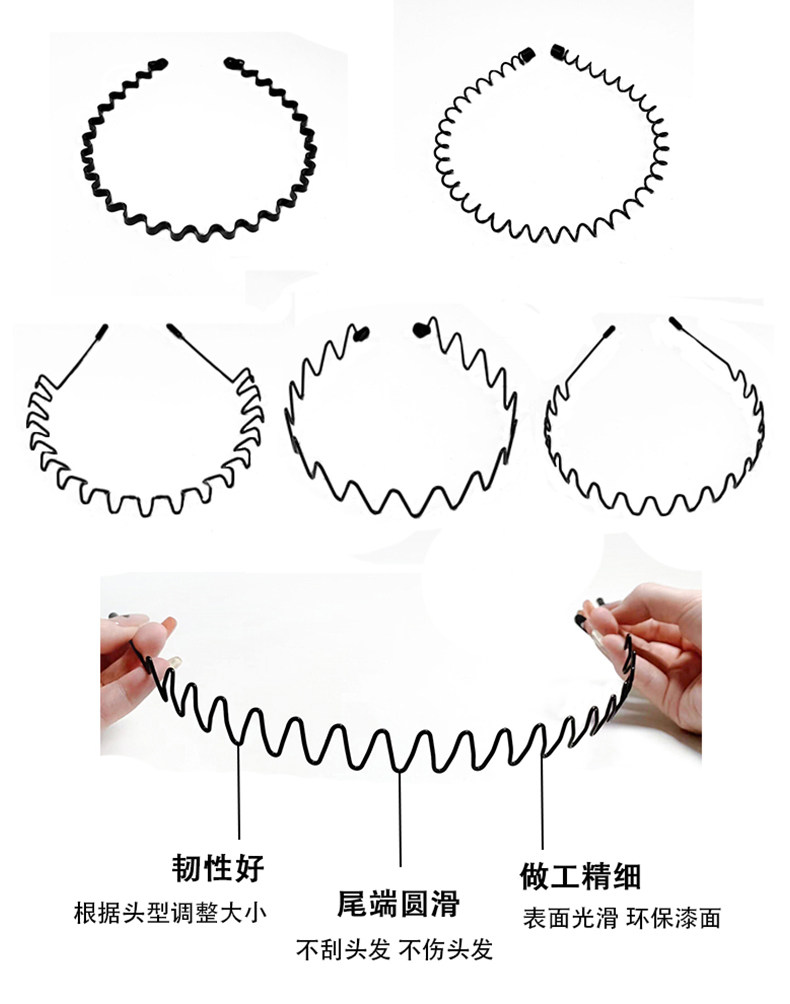 韧性好
根据头型调整大小

尾端圆滑
不刮头发 不伤头发

做工精细
表面光滑 环保漆面