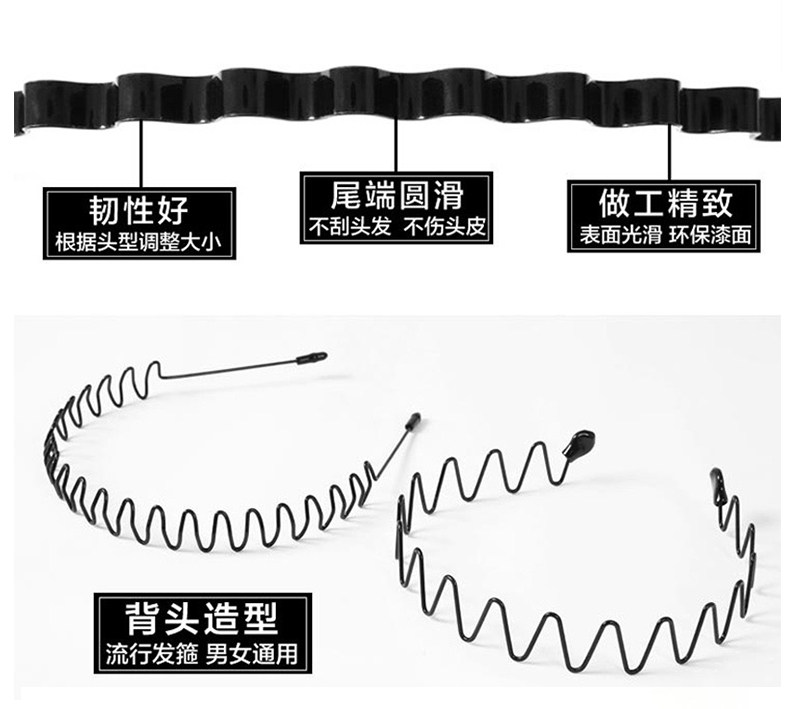 韧性好
根据头型调整大小

尾端圆滑
不刮头发 不伤头皮

做工精致
表面光滑 环保漆面

背头造型
流行发箍 男女通用