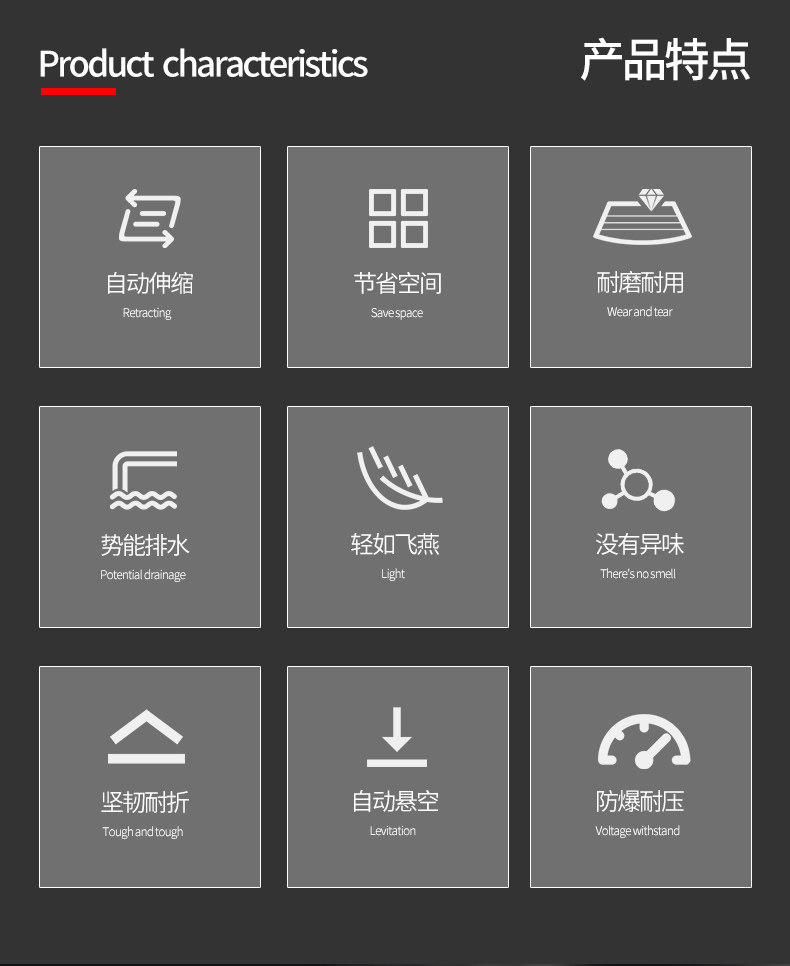 Product characteristics

产品特点

自动伸缩
Retracting

节省空间
Save space

耐磨耐用
Wear and tear

势能排水
Potential drainage

轻如飞燕
Light

没有异味
There's no smell

坚韧耐折
Tough and tough

自动悬空
Levitation

防爆耐压
Voltage withstand