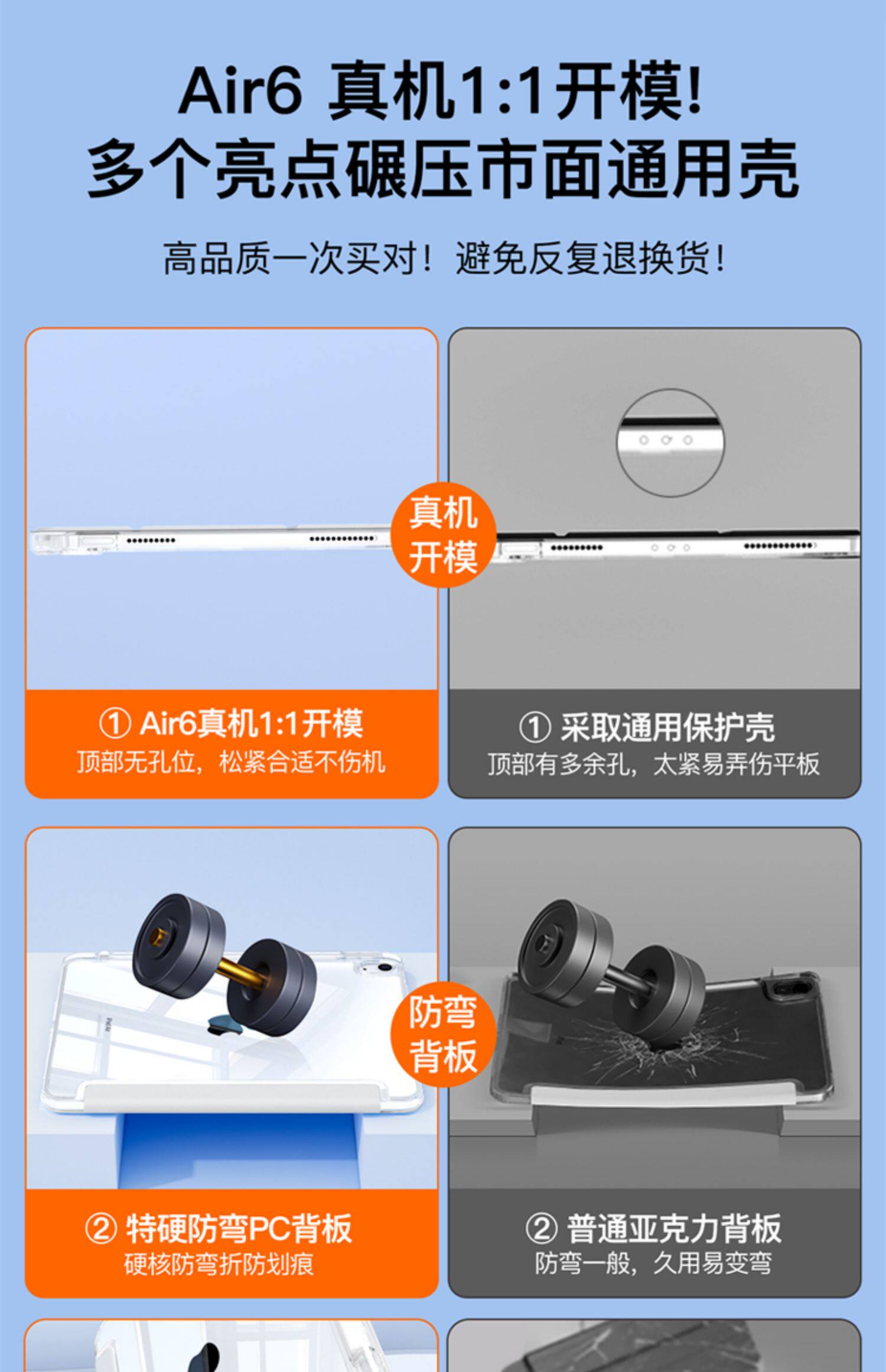 Air6 真机1:1开模!
多个亮点碾压市面通用壳

高品质一次买对！避免反复退换货！

真机开模

① Air6真机1:1开模
顶部无孔位，松紧合适不伤机

① 采取通用保护壳
顶部有多余孔，太紧易弄伤平板

防弯背板

② 特硬防弯PC背板
硬核防弯折防划痕

② 普通亚克力背板
防弯一般，久用易变弯