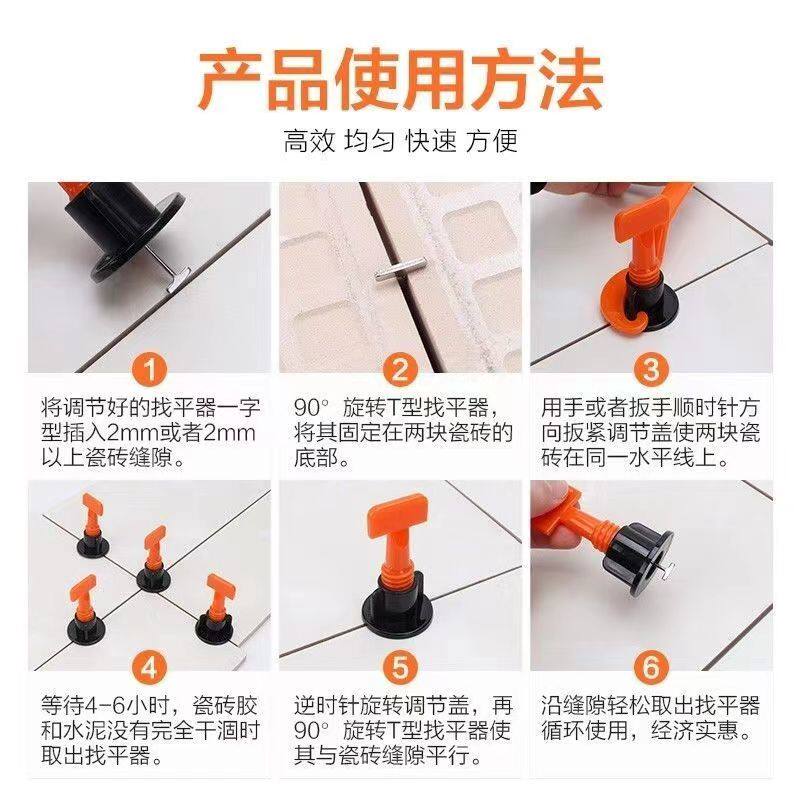 产品使用方法

高效 均匀 快速 方便

1

将调节好的找平器一字型插入2mm或者2mm以上瓷砖缝隙。

2

90° 旋转T型找平器，将其固定在两块瓷砖的底部。

3

用手或者扳手顺时针方向扳紧调节盖使两块瓷砖在同一水平线上。

4

等待4-6小时，瓷砖胶和水泥没有完全干涸时取出找平器。

5

逆时针旋转调节盖，再90° 旋转T型找平器使其与瓷砖缝隙平行。

6

沿缝隙轻松取出找平器循环使用，经济实惠。