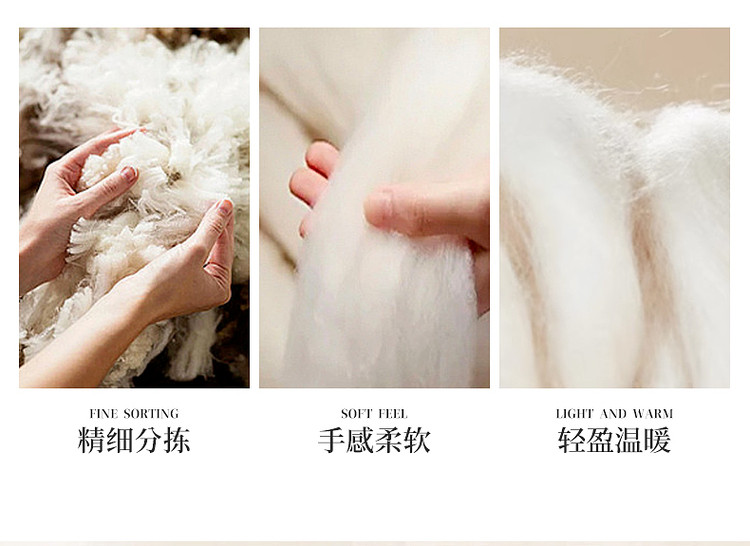 FINE SORTING
精细分拣

SOFT FEEL
手感柔软

LIGHT AND WARM
轻盈温暖