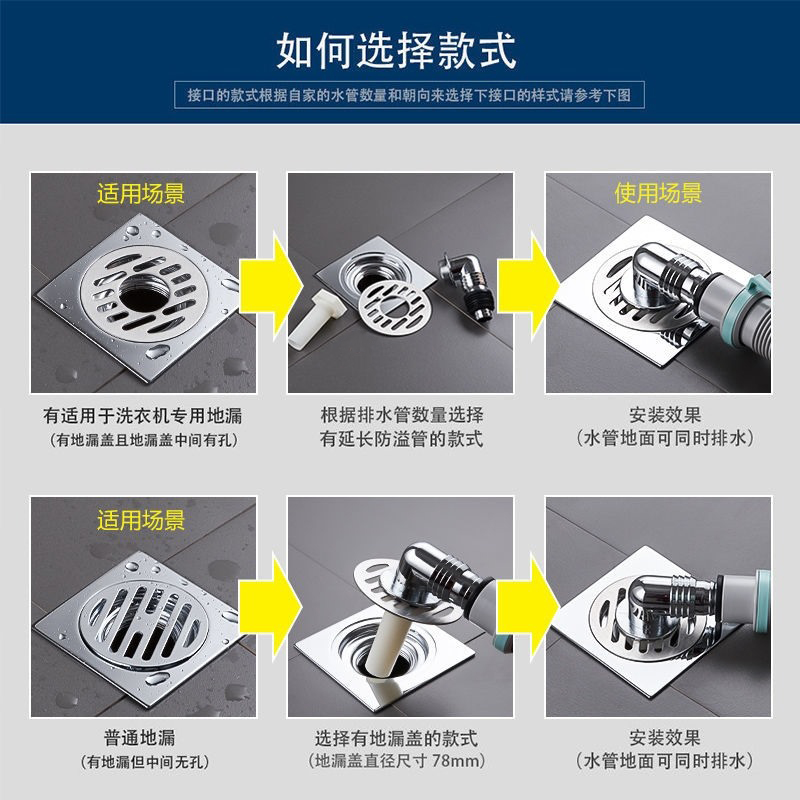 如何选择款式

接口的款式根据自家的水管数量和朝向来选择下接口的样式请参考下图

适用场景

有适用于洗衣机专用地漏
（有地漏盖且地漏盖中间有孔）

根据排水管数量选择
有延长防溢管的款式

使用场景

安装效果
（水管地面可同时排水）

适用场景

普通地漏
（有地漏但中间无孔）

选择有地漏盖的款式
（地漏盖直径尺寸 78mm）

安装效果
（水管地面可同时排水）