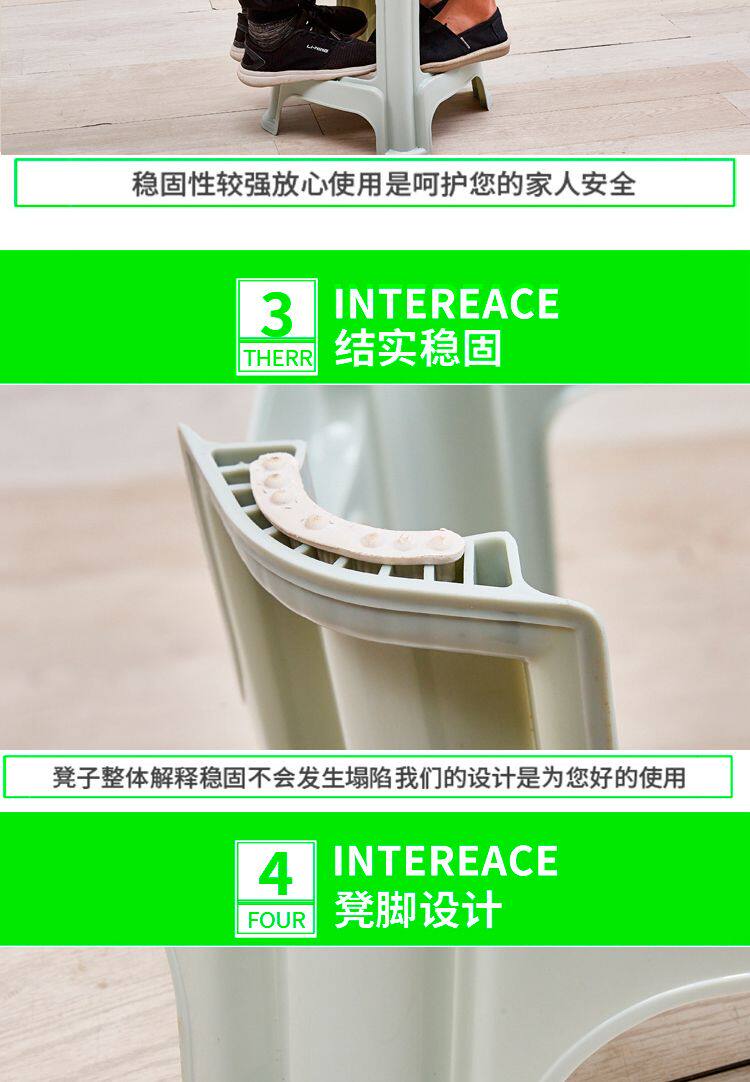 LI-NING

稳固性较强放心使用是呵护您的家人安全

3
THERR
INTEREACE
结实稳固

凳子整体解释稳固不会发生塌陷我们的设计是为您好的使用

4
FOUR
INTEREACE
凳脚设计