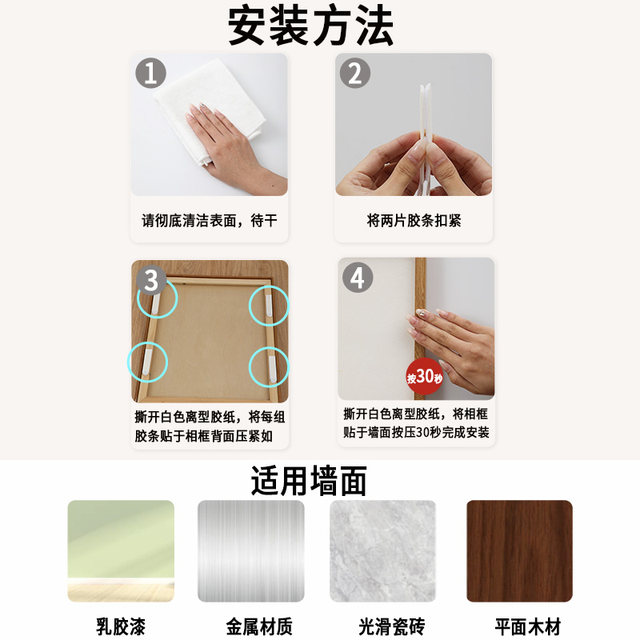 安装方法

1

请彻底清洁表面，待干

2

将两片胶条扣紧

3

撕开白色离型胶纸，将每组胶条贴于相框背面压紧如

4

按30秒

撕开白色离型胶纸，将相框贴于墙面按压30秒完成安装

适用墙面

乳胶漆

金属材质

光滑瓷砖

平面木材