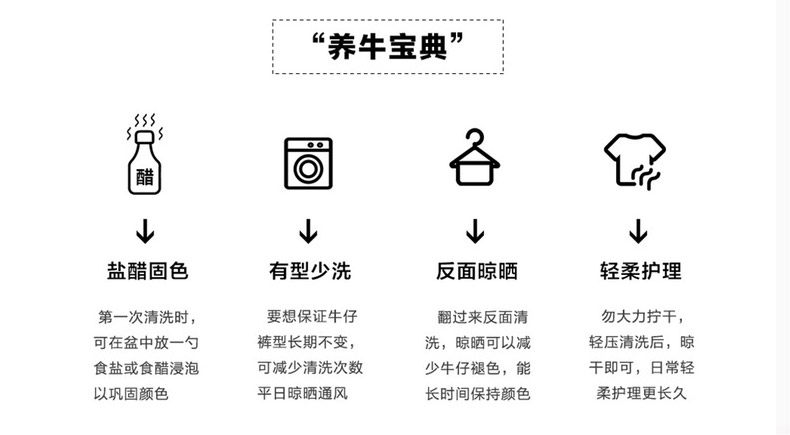 “养牛宝典”

醋

盐醋固色

第一次清洗时，可在盆中放一勺食盐或食醋浸泡以巩固颜色

有型少洗

要想保证牛仔裤型长期不变，可减少清洗次数平日晾晒通风

反面晾晒

翻过来反面清洗，晾晒可以减少牛仔褪色，能长时间保持颜色

轻柔护理

勿大力拧干，轻压清洗后，晾干即可，日常轻柔护理更长久