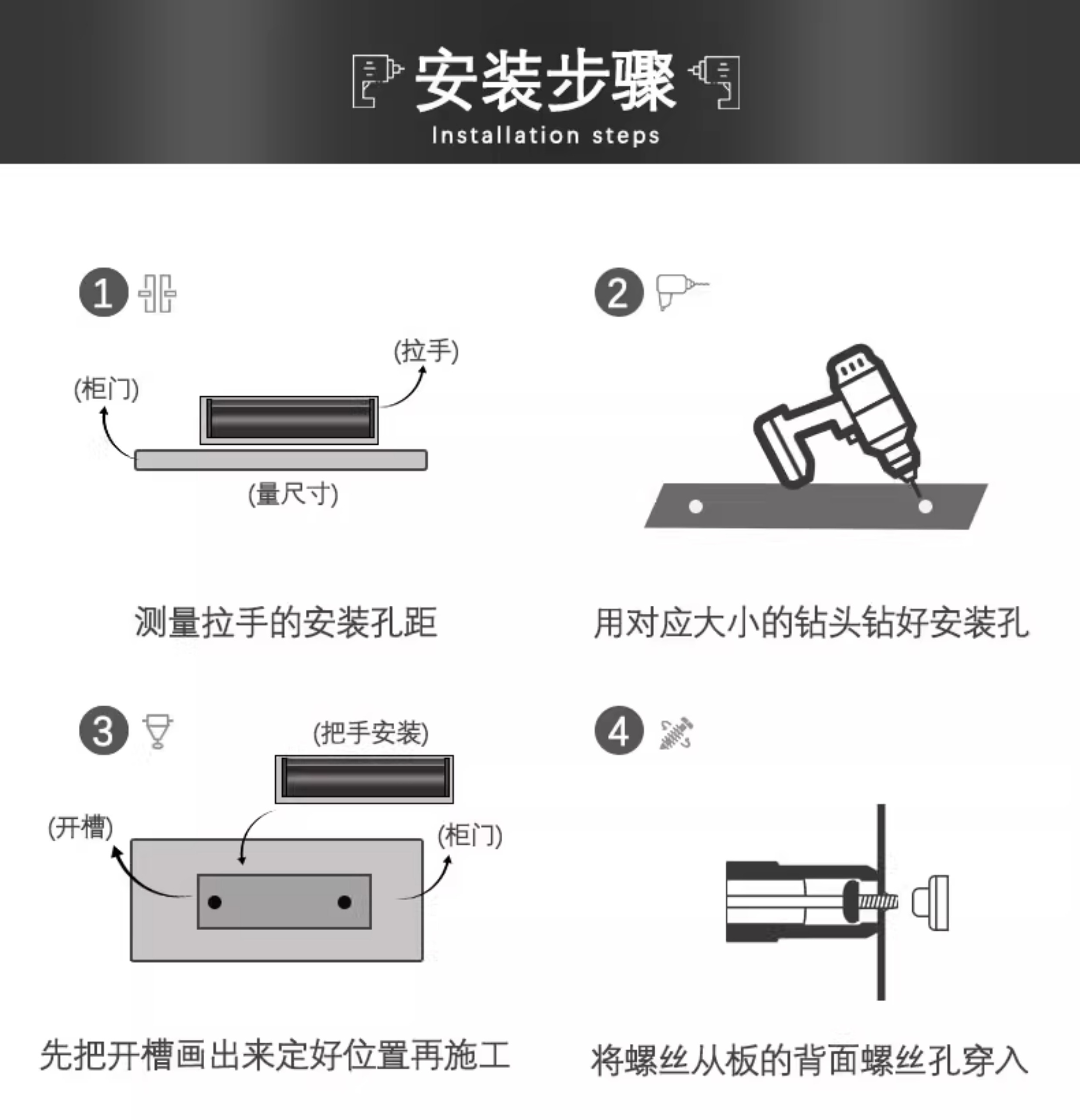 安装步骤
Installation steps

1

(拉手)
(柜门)
(量尺寸)

测量拉手的安装孔距

2

用对应大小的钻头钻好安装孔

3

(把手安装)
(开槽)
(柜门)

先把开槽画出来定好位置再施工

4

将螺丝从板的背面螺丝孔穿入