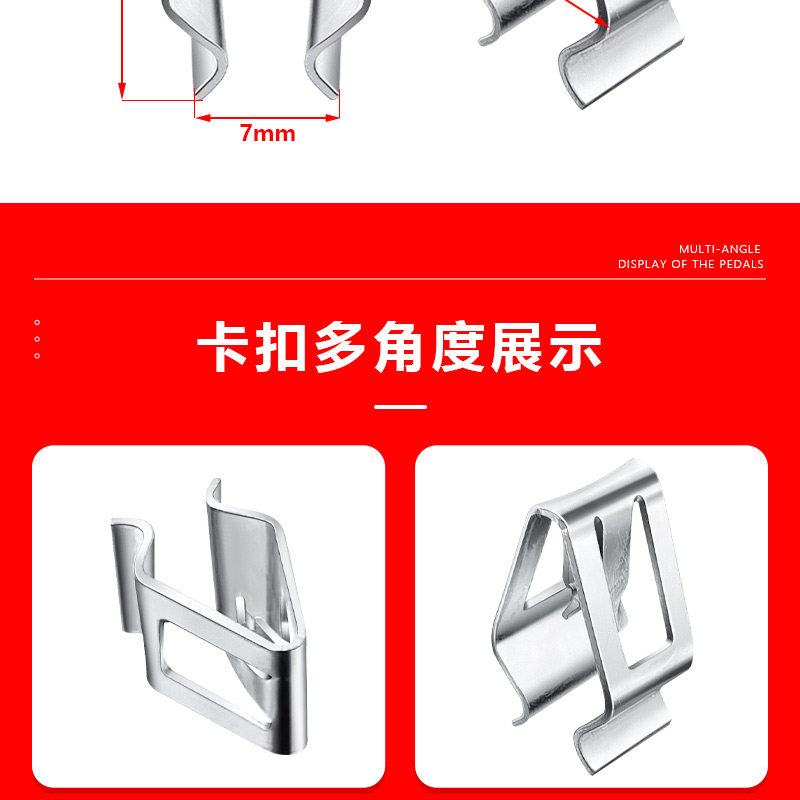 7mm

MULTI-ANGLE
DISPLAY OF THE PEDALS

卡扣多角度展示