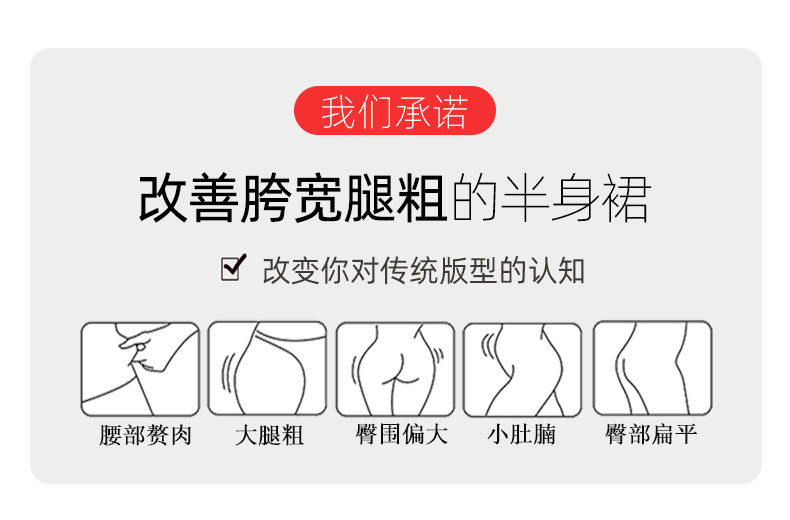 我们承诺

改善胯宽腿粗的半身裙

改变你对传统版型的认知

腰部赘肉

大腿粗

臀围偏大

小肚腩

臀部扁平