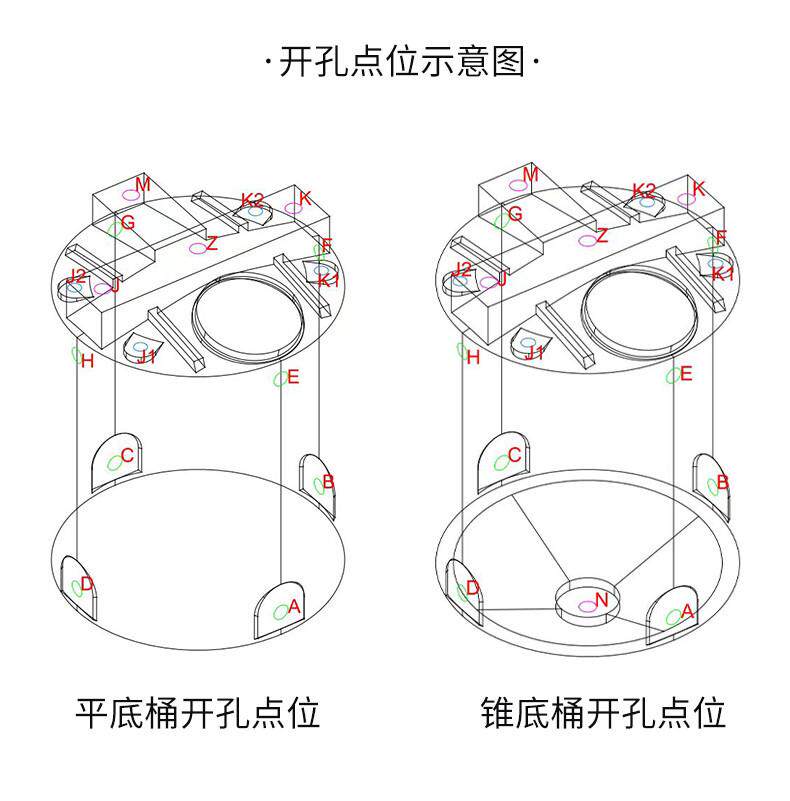 ·开孔点位示意图·

M
K2
K
G
Z
F
J2
J
K1
J1
H
E
C
B
D
A

平底桶开孔点位

M
K2
K
G
Z
F
J2
J
K1
J1
H
E
C
B
D
N
A

锥底桶开孔点位