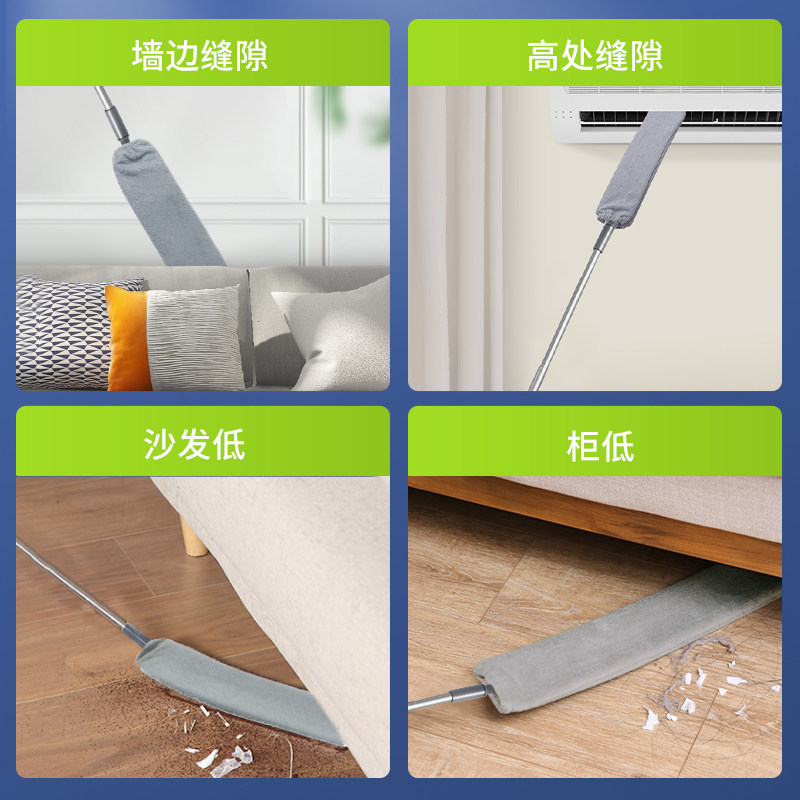 墙边缝隙

高处缝隙

沙发低

柜低