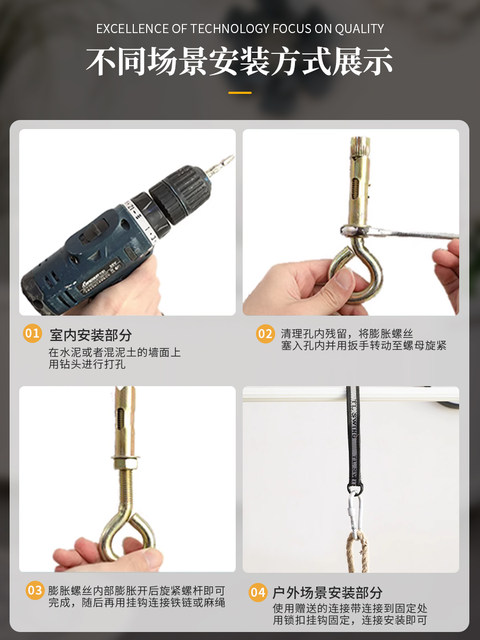 EXCELLENCE OF TECHNOLOGY FOCUS ON QUALITY

不同场景安装方式展示

01 室内安装部分
在水泥或者混泥土的墙面上用钻头进行打孔

02 清理孔内残留，将膨胀螺丝塞入孔内并用扳手转动至螺母旋紧

03 膨胀螺丝内部膨胀开后旋紧螺杆即可完成，随后再用挂钩连接铁链或麻绳

04 户外场景安装部分
使用赠送的连接带连接到固定处用锁扣挂钩固定，连接安装即可