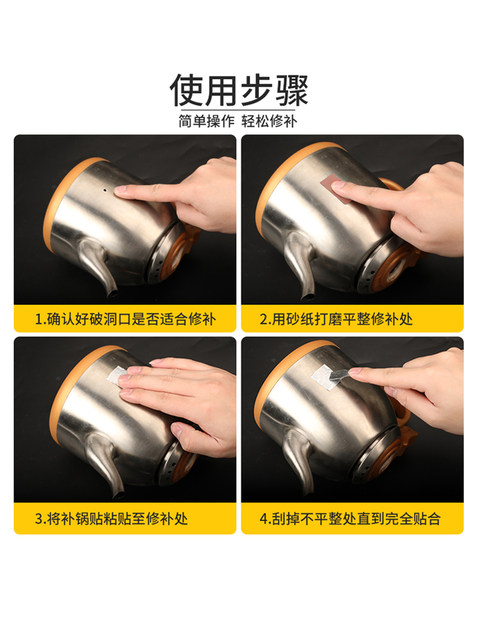 使用步骤

简单操作 轻松修补

1.确认好破洞口是否适合修补

2.用砂纸打磨平整修补处

3.将补锅贴粘贴至修补处

4.刮掉不平整处直到完全贴合