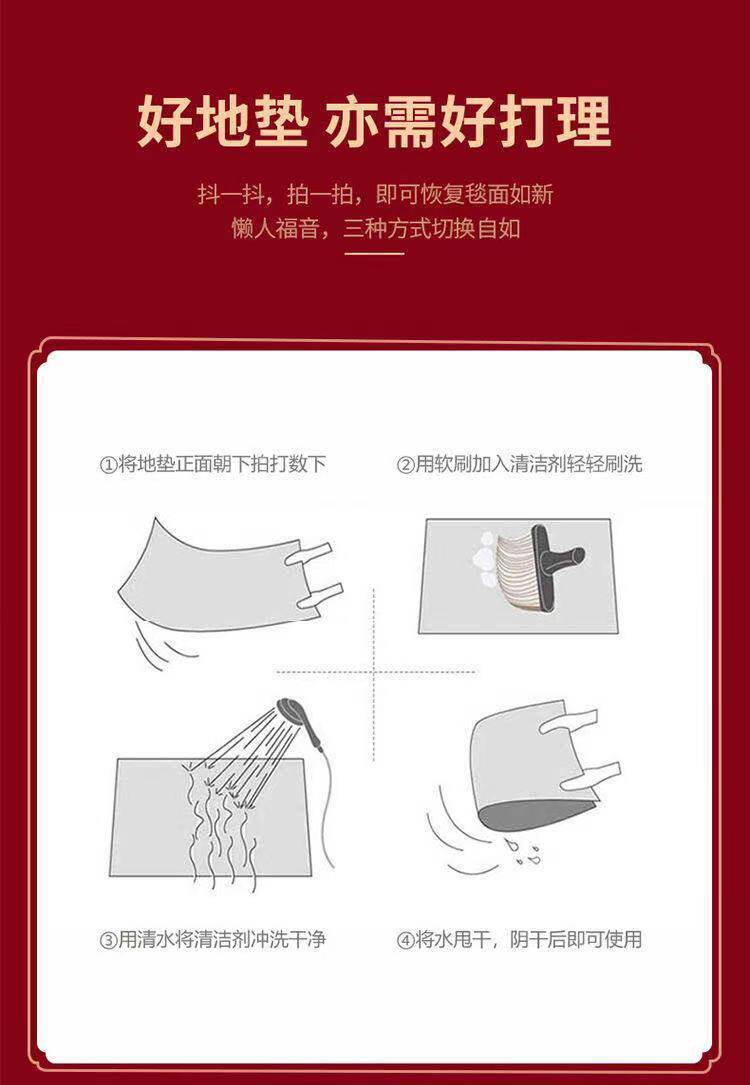 好地垫 亦需好打理

抖一抖，拍一拍，即可恢复毯面如新
懒人福音，三种方式切换自如

①将地垫正面朝下拍打数下

②用软刷加入清洁剂轻轻刷洗

③用清水将清洁剂冲洗干净

④将水甩干，阴干后即可使用