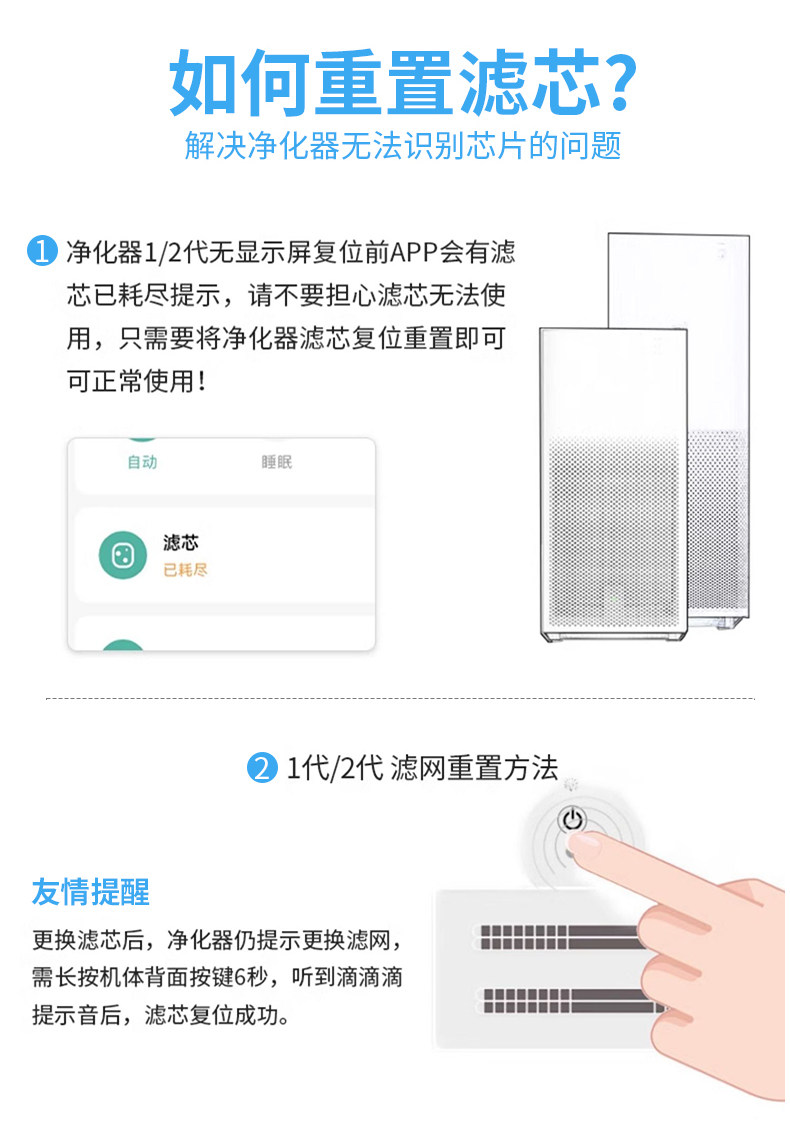 如何重置滤芯?

解决净化器无法识别芯片的问题

1 净化器1/2代无显示屏复位前APP会有滤芯已耗尽提示，请不要担心滤芯无法使用，只需要将净化器滤芯复位重置即可可正常使用！

自动 睡眠

滤芯
已耗尽

2 1代/2代 滤网重置方法

友情提醒

更换滤芯后，净化器仍提示更换滤网，需长按机体背面按键6秒，听到滴滴滴提示音后，滤芯复位成功。