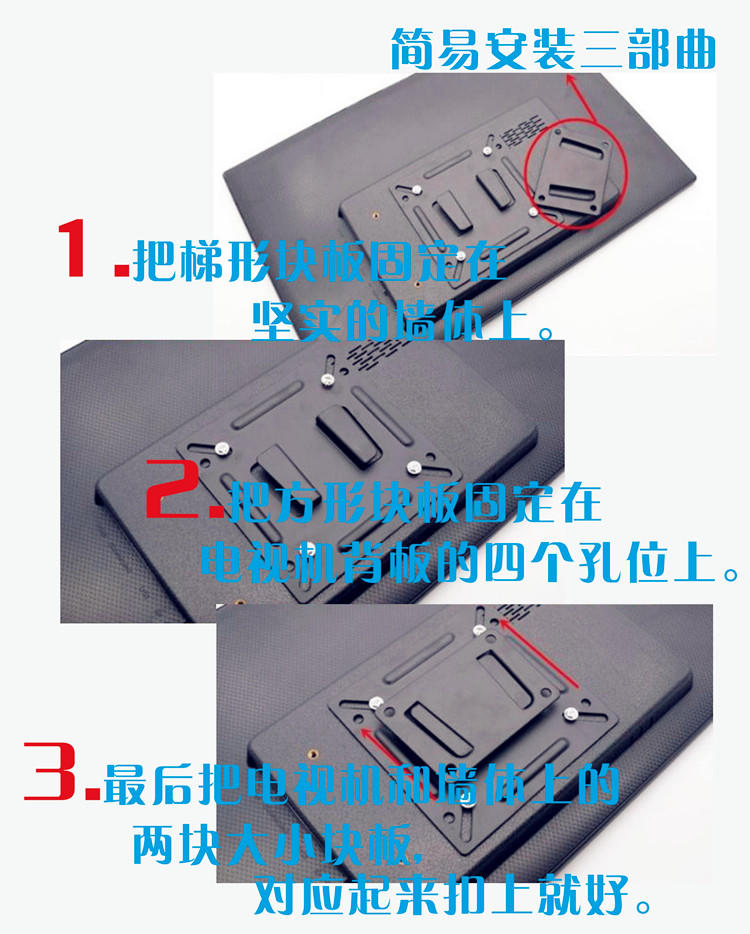 简易安装三部曲

1.把梯形块板固定在坚实的墙体上。

2.把方形块板固定在电视机背板的四个孔位上。

3.最后把电视机和墙体上的两块大小块板,对应起来扣上就好。