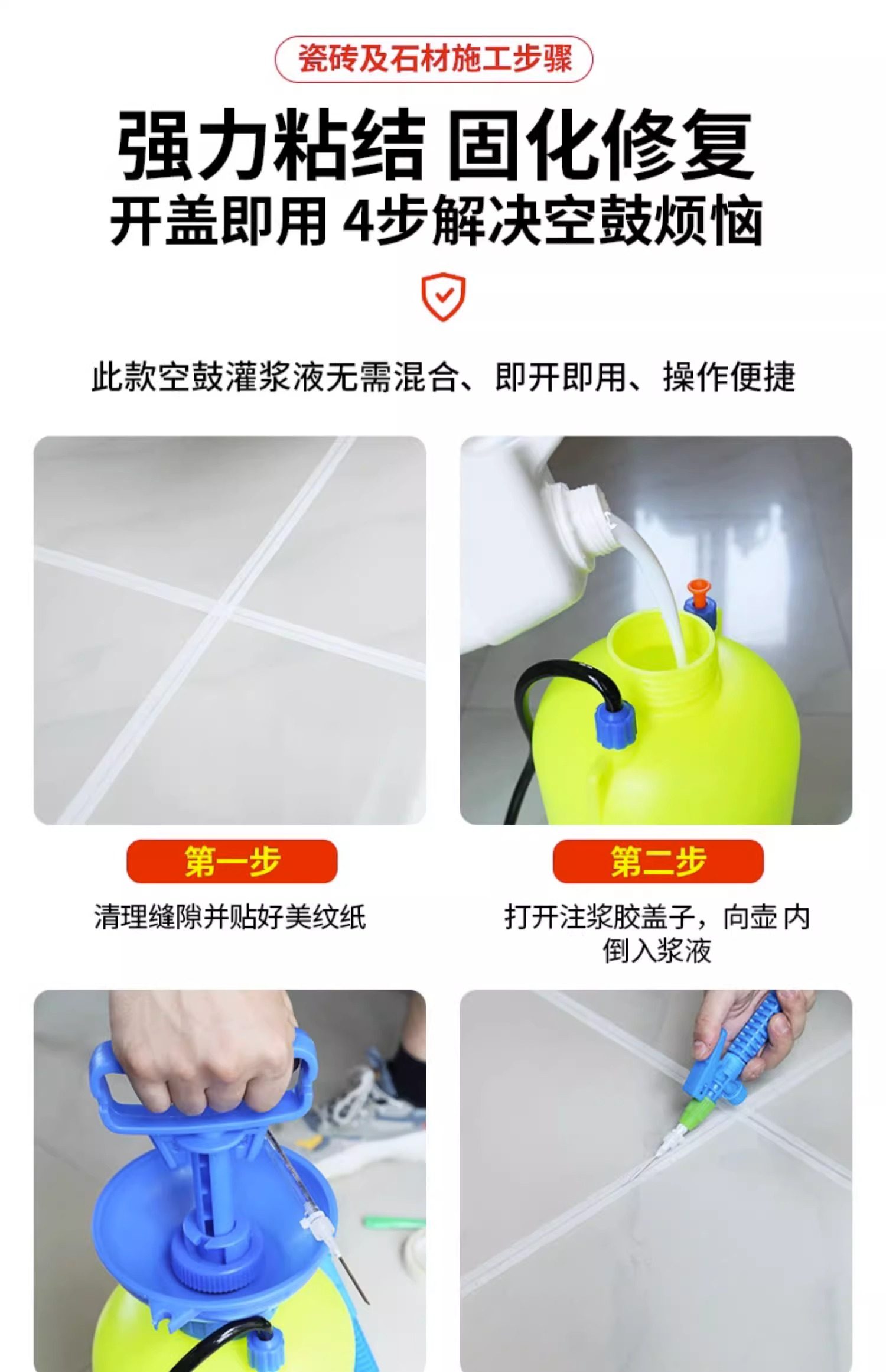 瓷砖及石材施工步骤

强力粘结 固化修复
开盖即用 4步解决空鼓烦恼

此款空鼓灌浆液无需混合、即开即用、操作便捷

第一步

清理缝隙并贴好美纹纸

第二步

打开注浆胶盖子，向壶 内倒入浆液