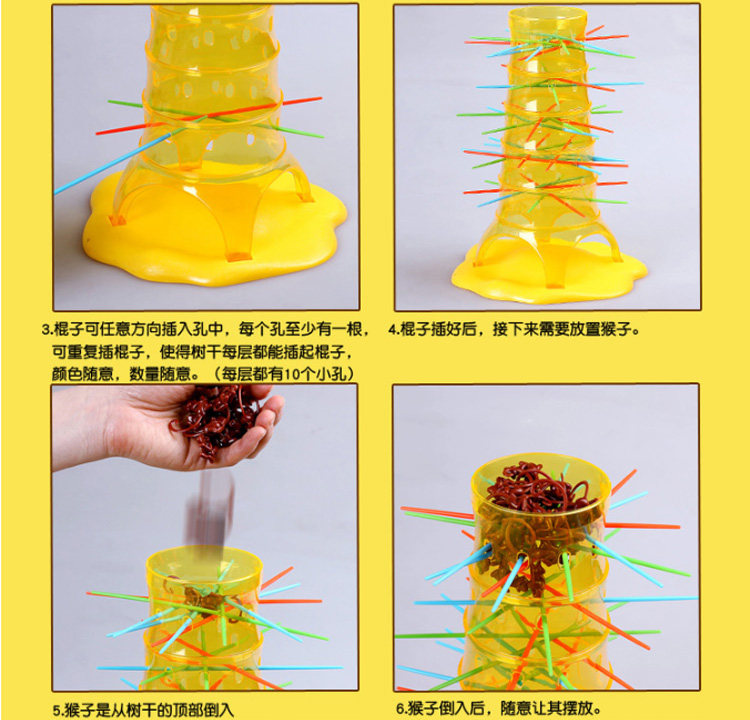 3.棍子可任意方向插入孔中，每个孔至少有一根，可重复插棍子，使得树干每层都能插起棍子，颜色随意，数量随意。（每层都有10个小孔）

4.棍子插好后，接下来需要放置猴子。

5.猴子是从树干的顶部倒入

6.猴子倒入后，随意让其摆放。