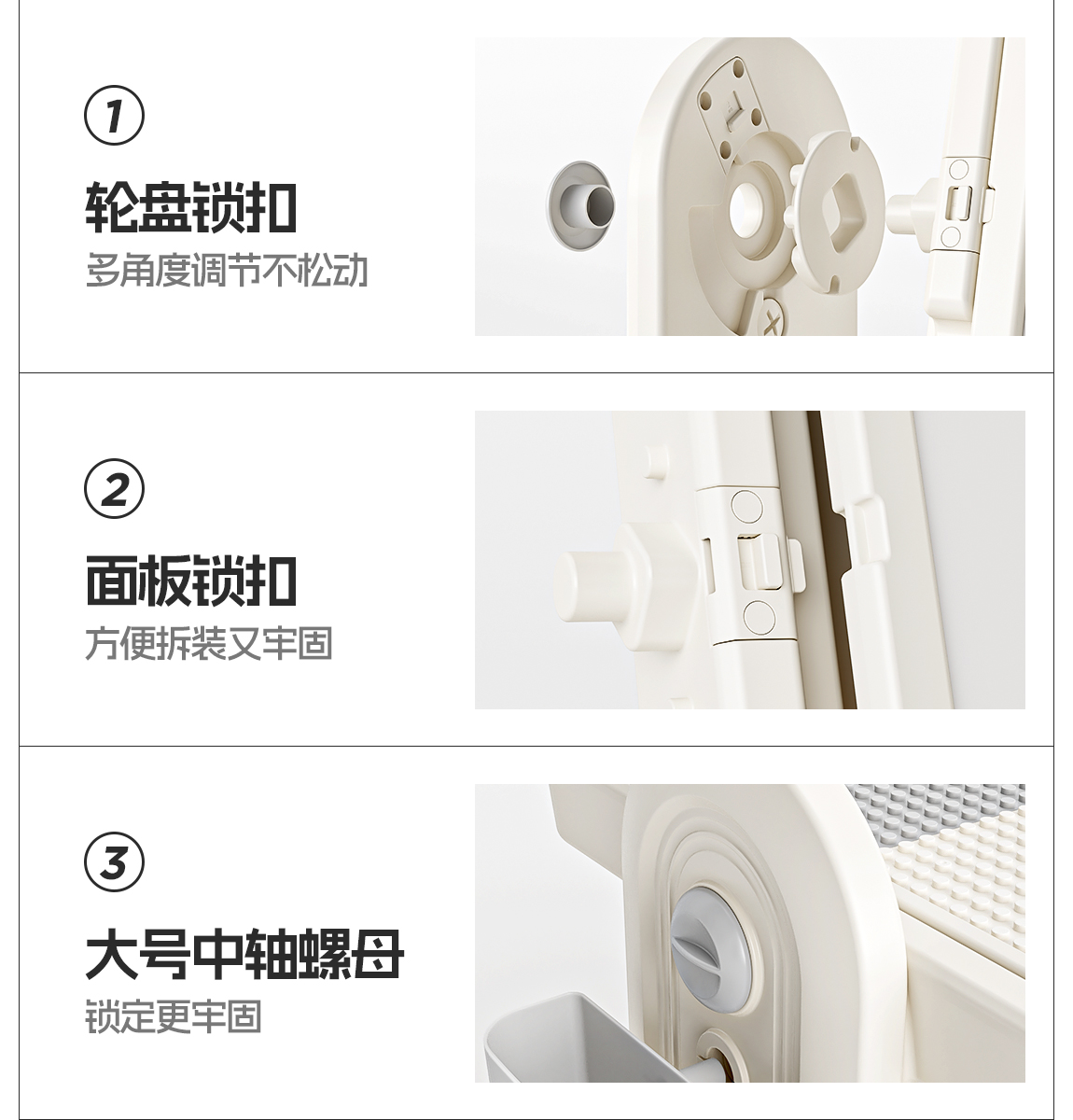 1
轮盘锁扣
多角度调节不松动

2
面板锁扣
方便拆装又牢固

3
大号中轴螺母
锁定更牢固