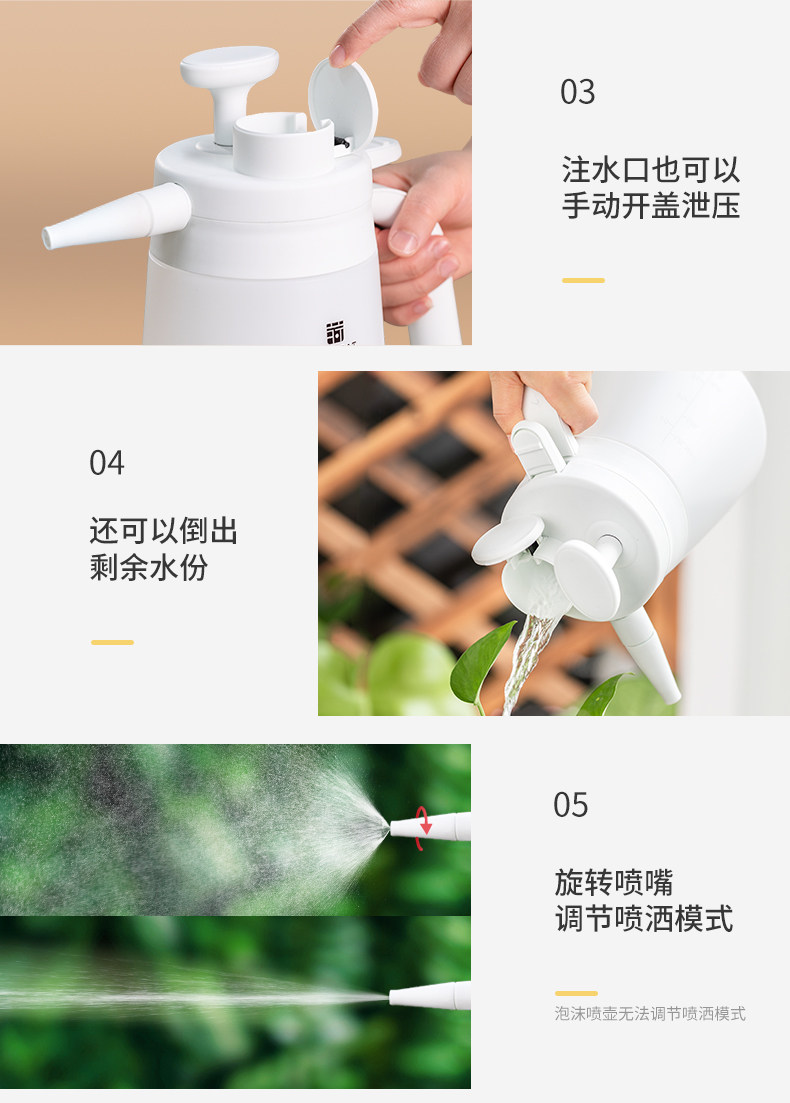 03

注水口也可以
手动开盖泄压

04

还可以倒出
剩余水份

05

旋转喷嘴
调节喷洒模式

泡沫喷壶无法调节喷洒模式