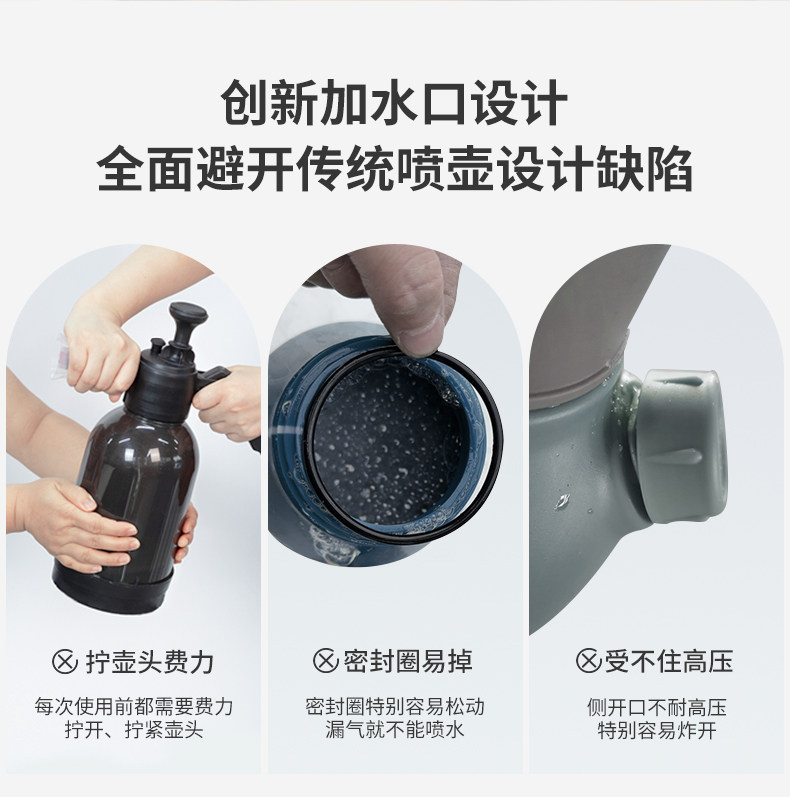 创新加水口设计
全面避开传统喷壶设计缺陷

⊗ 拧壶头费力
每次使用前都需要费力拧开、拧紧壶头

⊗ 密封圈易掉
密封圈特别容易松动漏气就不能喷水

⊗ 受不住高压
侧开口不耐高压特别容易炸开