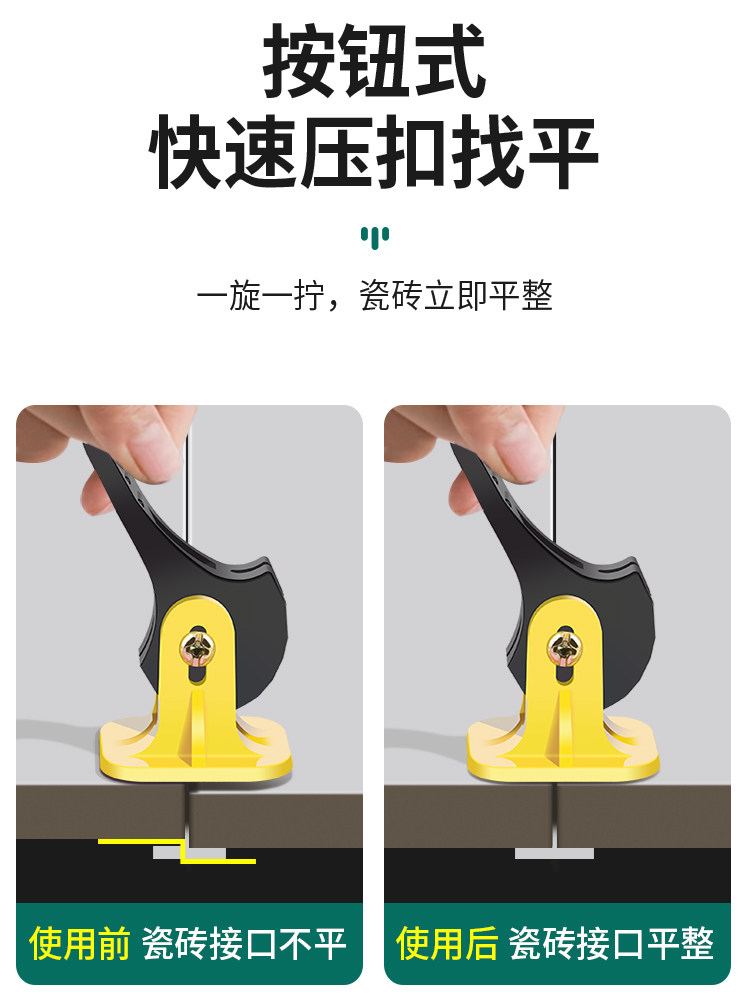 按钮式
快速压扣找平

一旋一拧，瓷砖立即平整

使用前 瓷砖接口不平

使用后 瓷砖接口平整