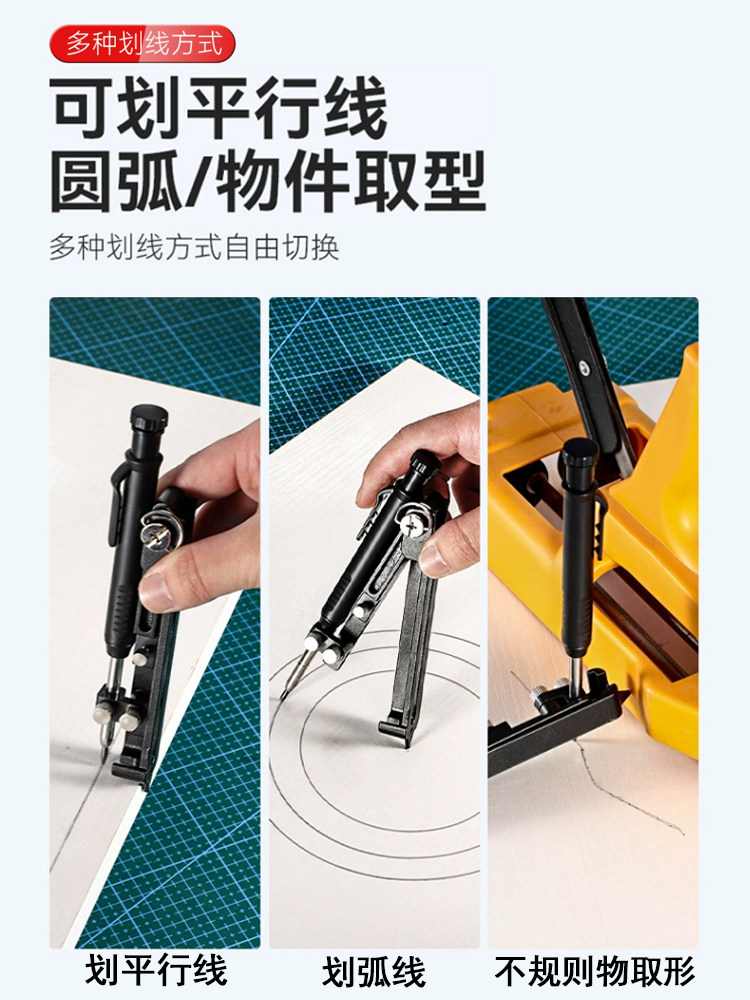 多种划线方式

可划平行线
圆弧/物件取型

多种划线方式自由切换

划平行线

划弧线

不规则物取形