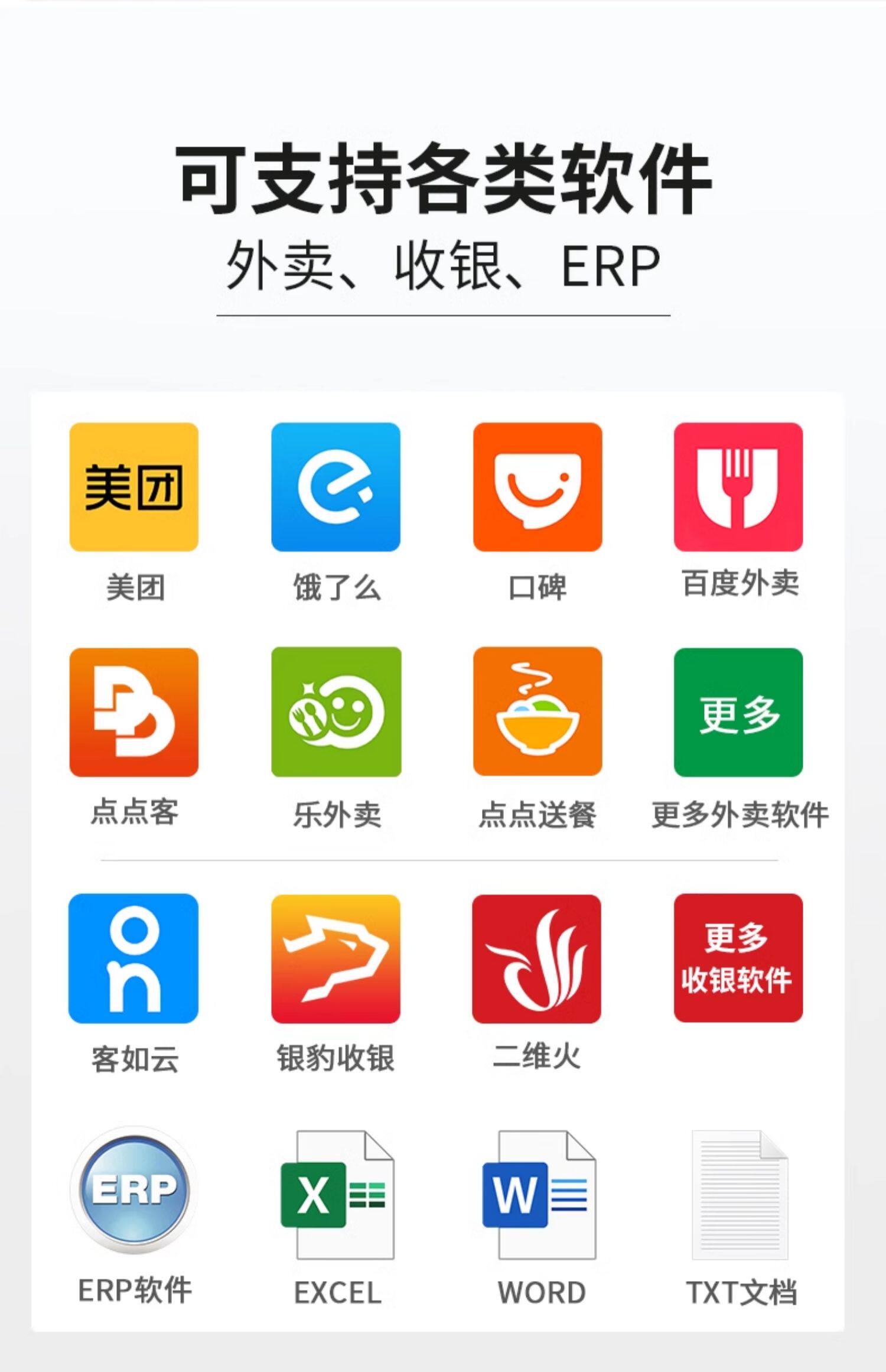 可支持各类软件

外卖、收银、ERP

美团
美团

饿了么

口碑

百度外卖

点点客

乐外卖

点点送餐

更多
更多外卖软件

客如云

银豹收银

二维火

更多
收银软件

ERP
ERP软件

X
EXCEL

W
WORD

TXT文档