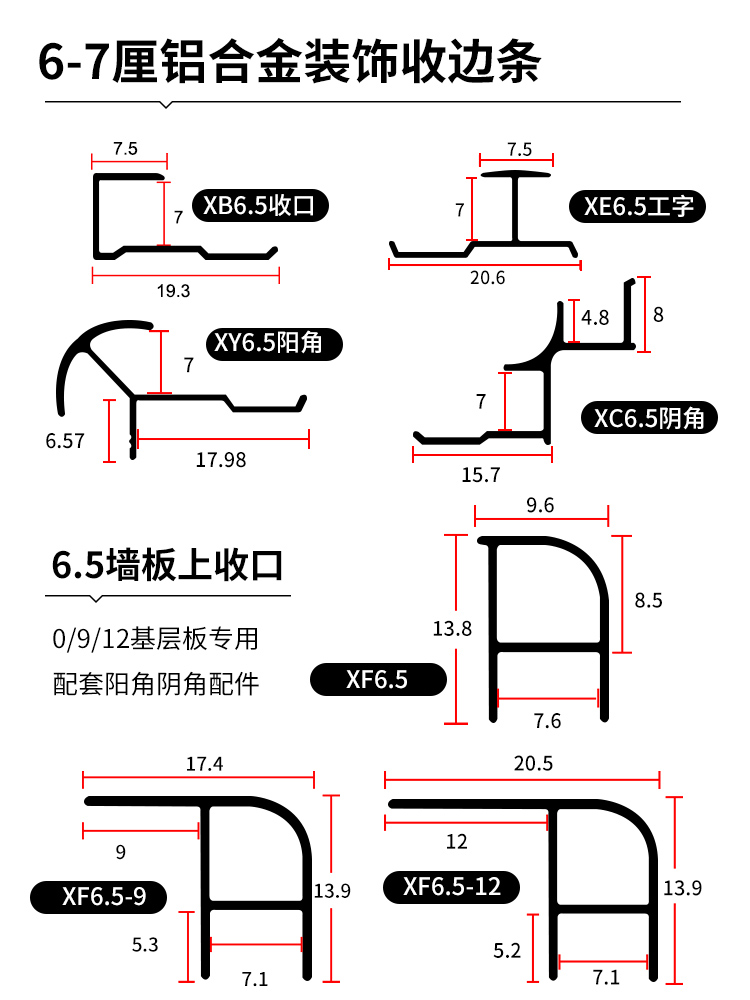 6-7厘铝合金装饰收边条

7.5
7
XB6.5收口
19.3

7.5
7
XE6.5工字
20.6

XY6.5阳角
7
6.57
17.98

4.8
8
7
XC6.5阴角
15.7

6.5墙板上收口

0/9/12基层板专用
配套阳角阴角配件

9.6
13.8
8.5
XF6.5
7.6

17.4
9
XF6.5-9
13.9
5.3
7.1

20.5
12
XF6.5-12
13.9
5.2
7.1