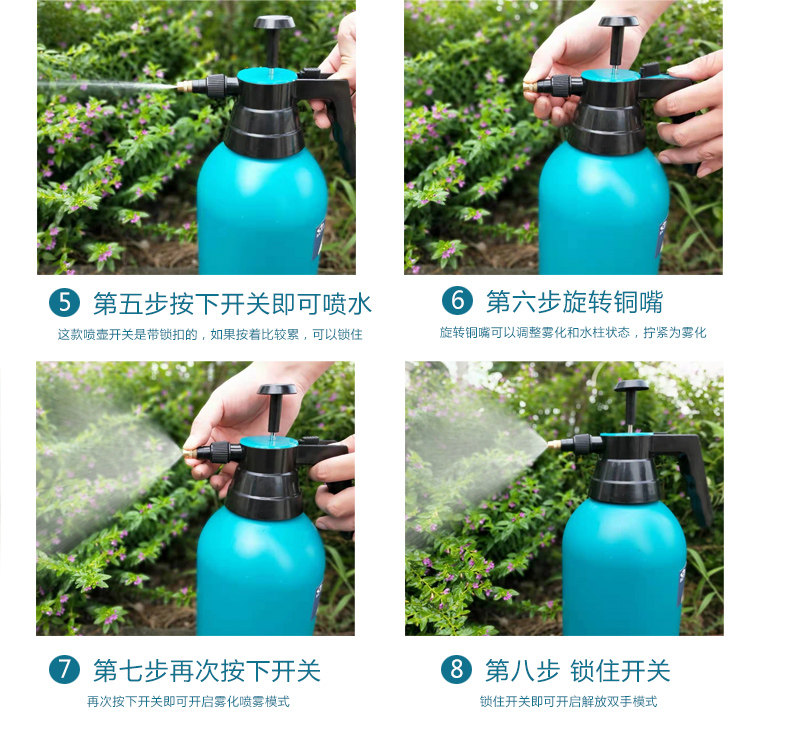 5 第五步按下开关即可喷水
这款喷壶开关是带锁扣的，如果按着比较累，可以锁住

6 第六步旋转铜嘴
旋转铜嘴可以调整雾化和水柱状态，拧紧为雾化

7 第七步再次按下开关
再次按下开关即可开启雾化喷雾模式

8 第八步 锁住开关
锁住开关即可开启解放双手模式