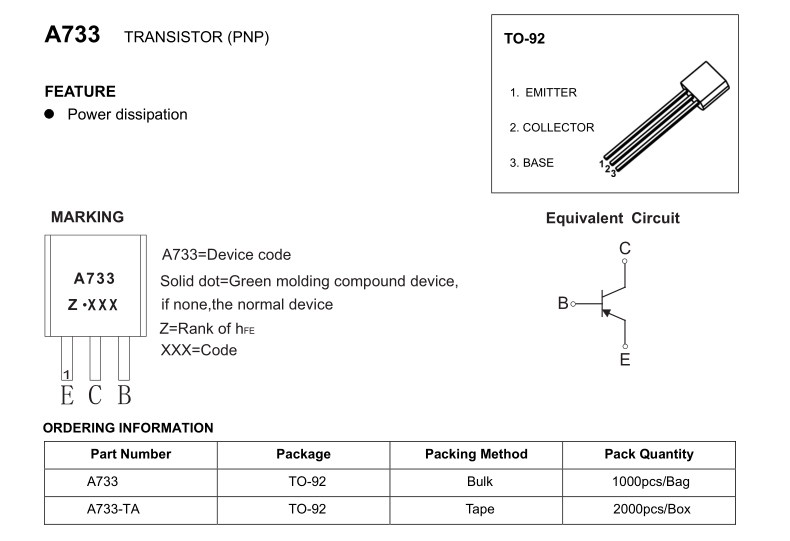 A733 TRANSISTOR (PNP)

FEATURE
● Power dissipation

TO-92

1. EMITTER
2. COLLECTOR
3. BASE

1 2 3

MARKING

A733
Z •XXX

1
E C B

A733=Device code
Solid dot=Green molding compound device, if none,the normal device
Z=Rank of $h_{FE}$
XXX=Code

Equivalent Circuit

C
B
E

ORDERING INFORMATION

| Part Number | Package | Packing Method | Pack Quantity |
|---|---|---|---|
| A733 | TO-92 | Bulk | 1000pcs/Bag |
| A733-TA | TO-92 | Tape | 2000pcs/Box |