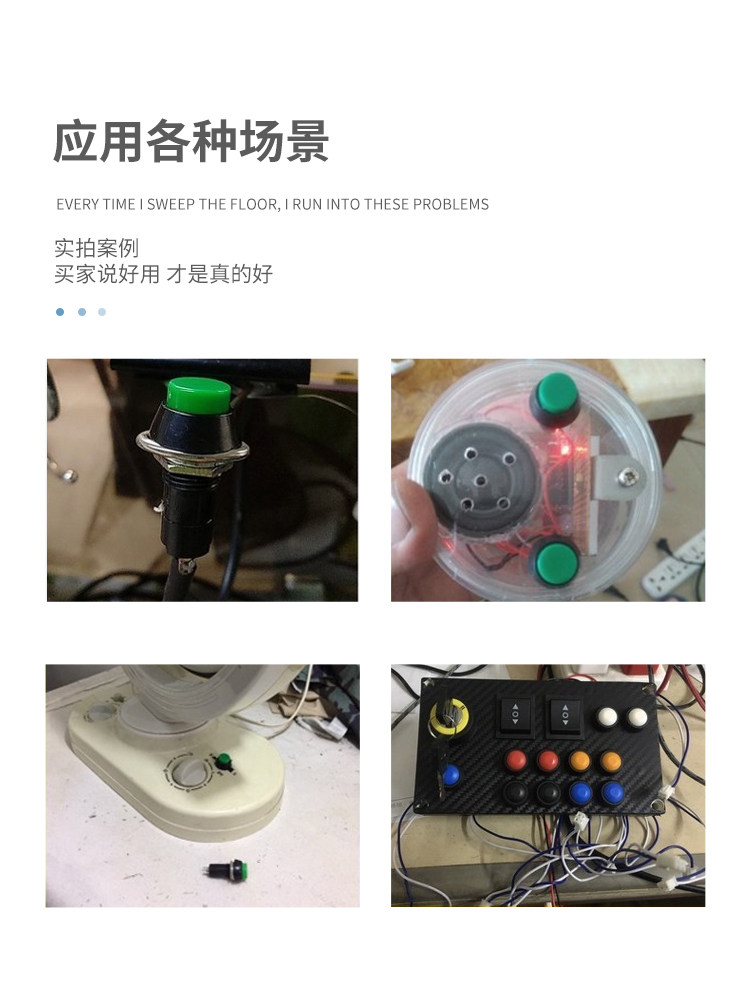 应用各种场景

EVERY TIME I SWEEP THE FLOOR, I RUN INTO THESE PROBLEMS

实拍案例
买家说好用 才是真的好