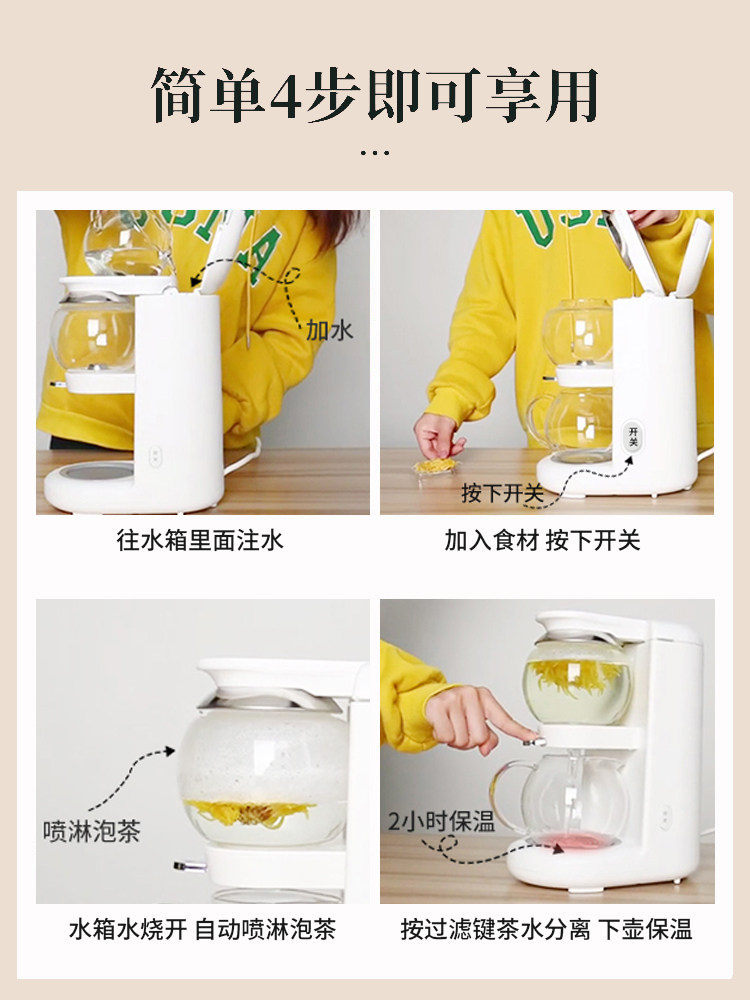 简单4步即可享用
...

加水

往水箱里面注水

开关

按下开关

加入食材 按下开关

喷淋泡茶

水箱水烧开 自动喷淋泡茶

2小时保温

按过滤键茶水分离 下壶保温