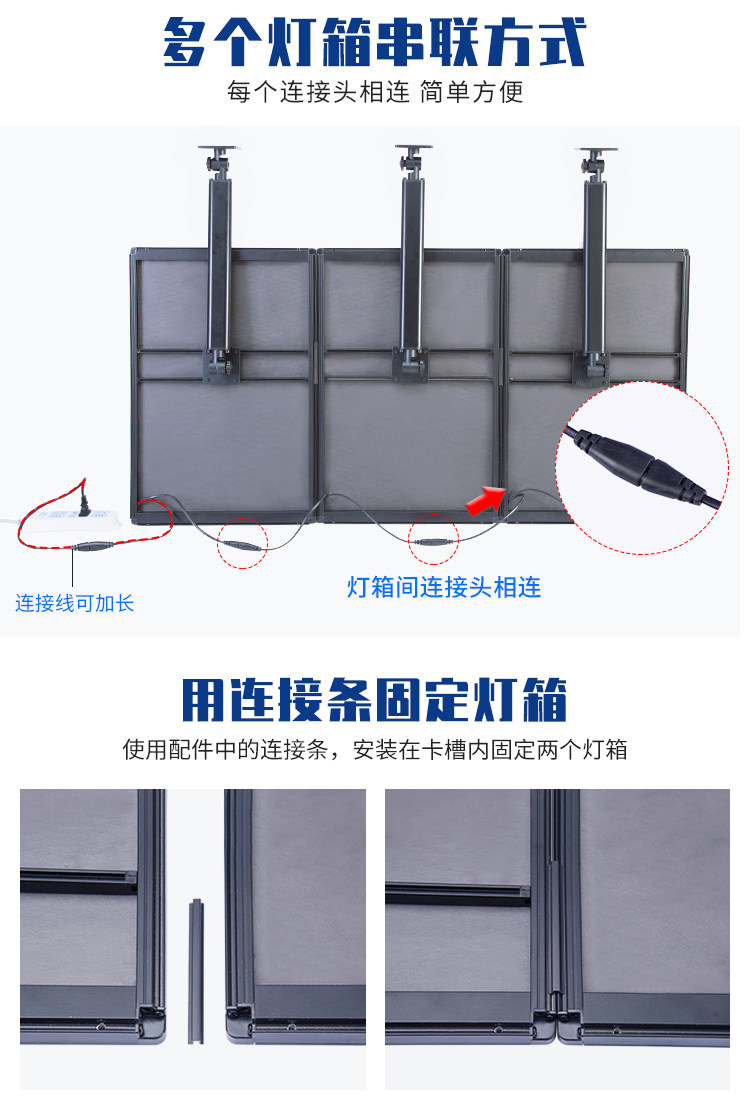 多个灯箱串联方式

每个连接头相连 简单方便

连接线可加长

灯箱间连接头相连

用连接条固定灯箱

使用配件中的连接条，安装在卡槽内固定两个灯箱