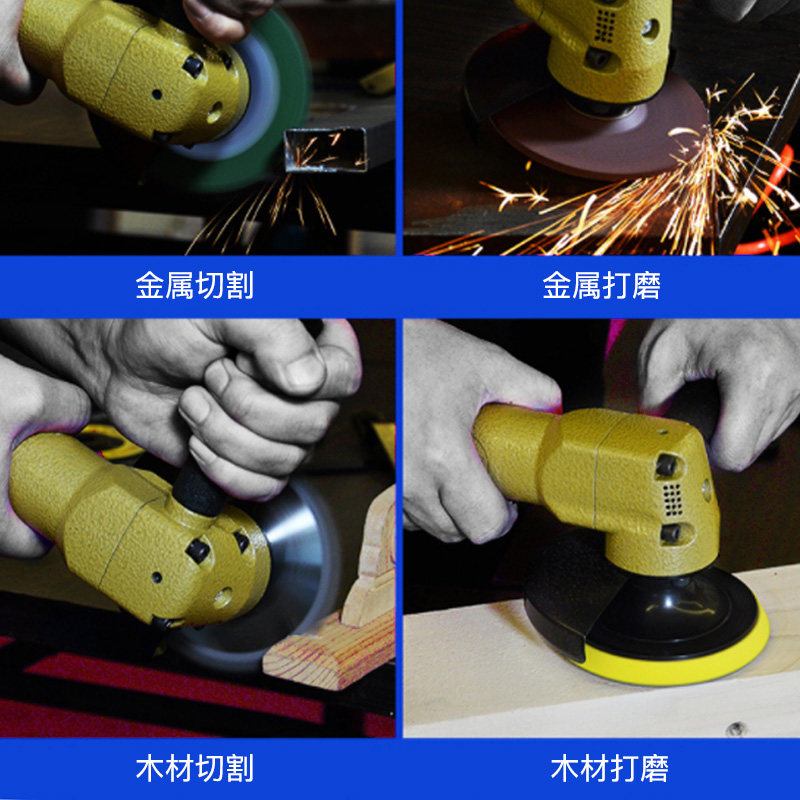 金属切割

金属打磨

木材切割

木材打磨